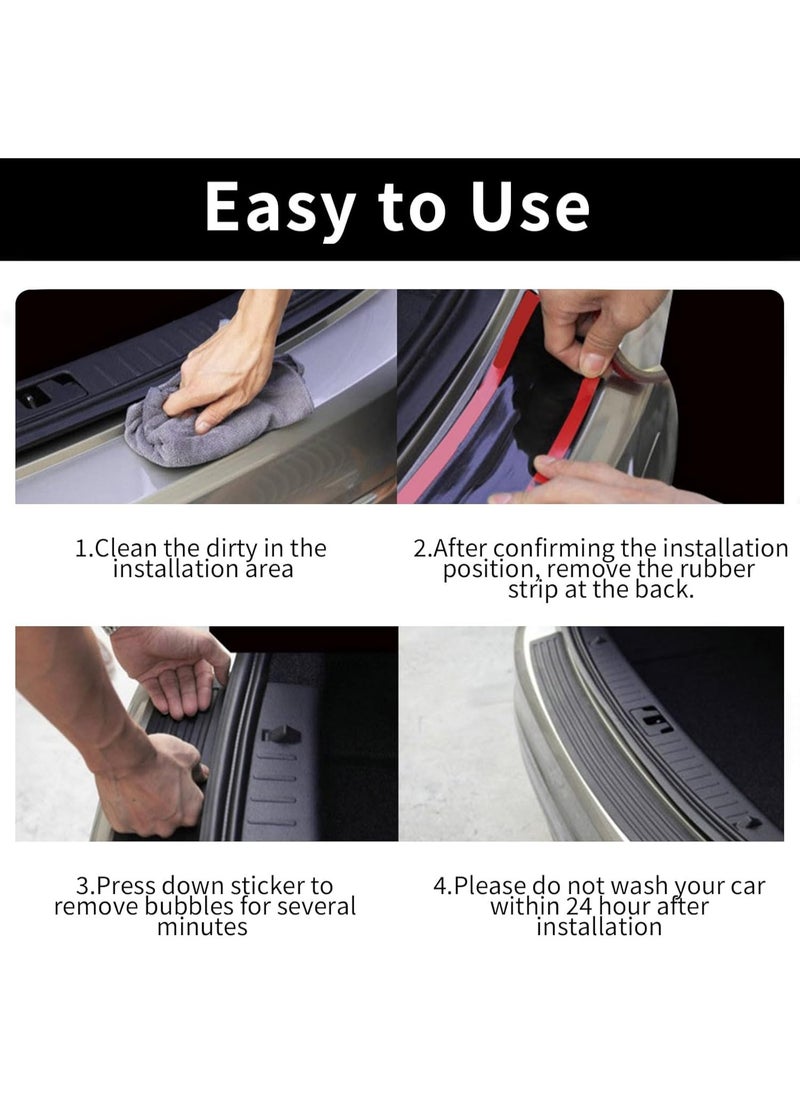 Easy to Use

1.Clean the dirty in the installation area

2.After confirming the installation position, remove the rubber strip at the back.

3.Press down sticker to remove bubbles for several minutes

4.Please do not wash your car within 24 hour after installation