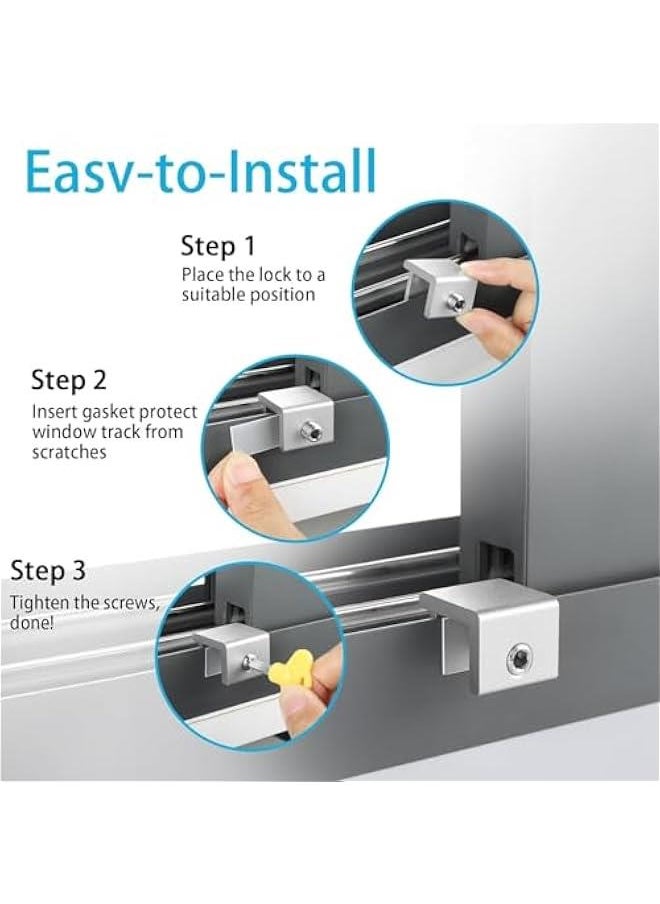 Easv-to-Install

Step 1
Place the lock to a suitable position

Step 2
Insert gasket protect window track from scratches

Step 3
Tighten the screws, done!