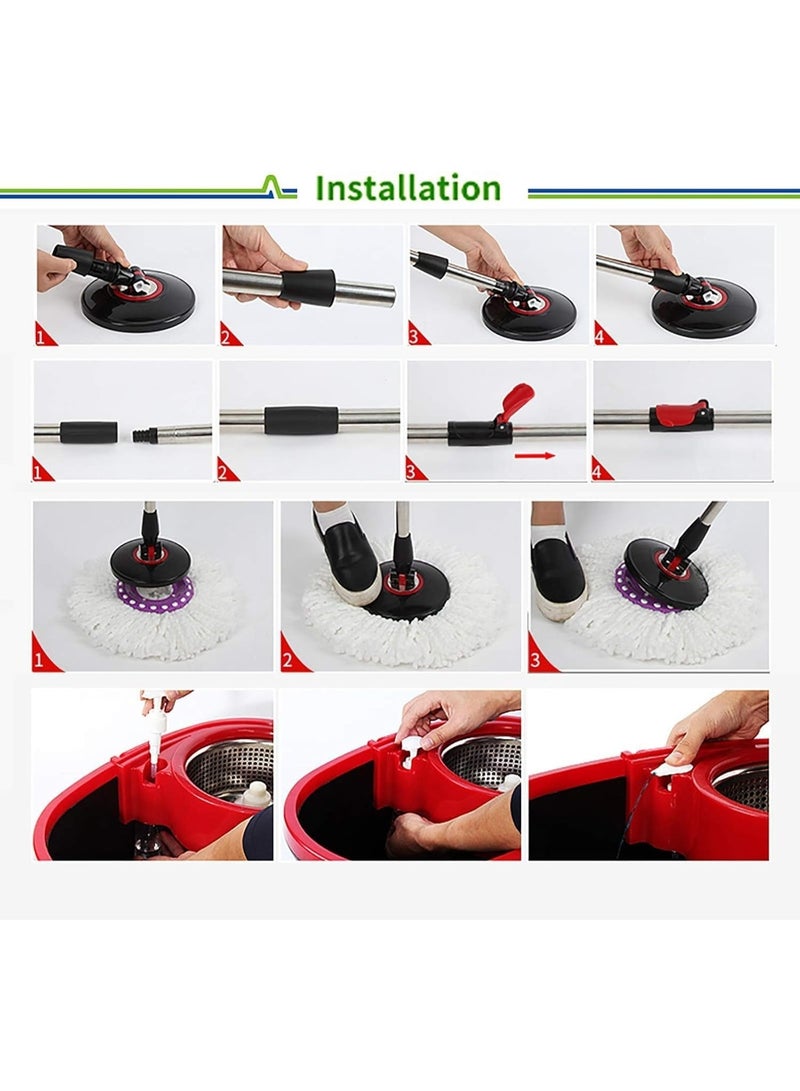 Installation

1

2

3

4

1

2

3

4

1

2

3