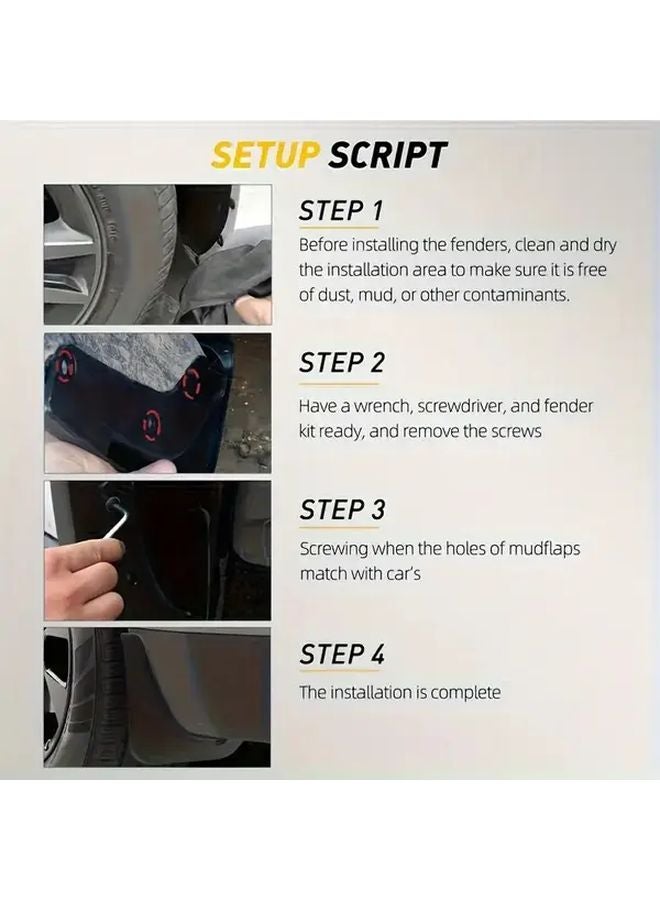 SETUP SCRIPT

STEP 1

Before installing the fenders, clean and dry the installation area to make sure it is free of dust, mud, or other contaminants.

STEP 2

Have a wrench, screwdriver, and fender kit ready, and remove the screws

STEP 3

Screwing when the holes of mudflaps match with car's

STEP 4

The installation is complete