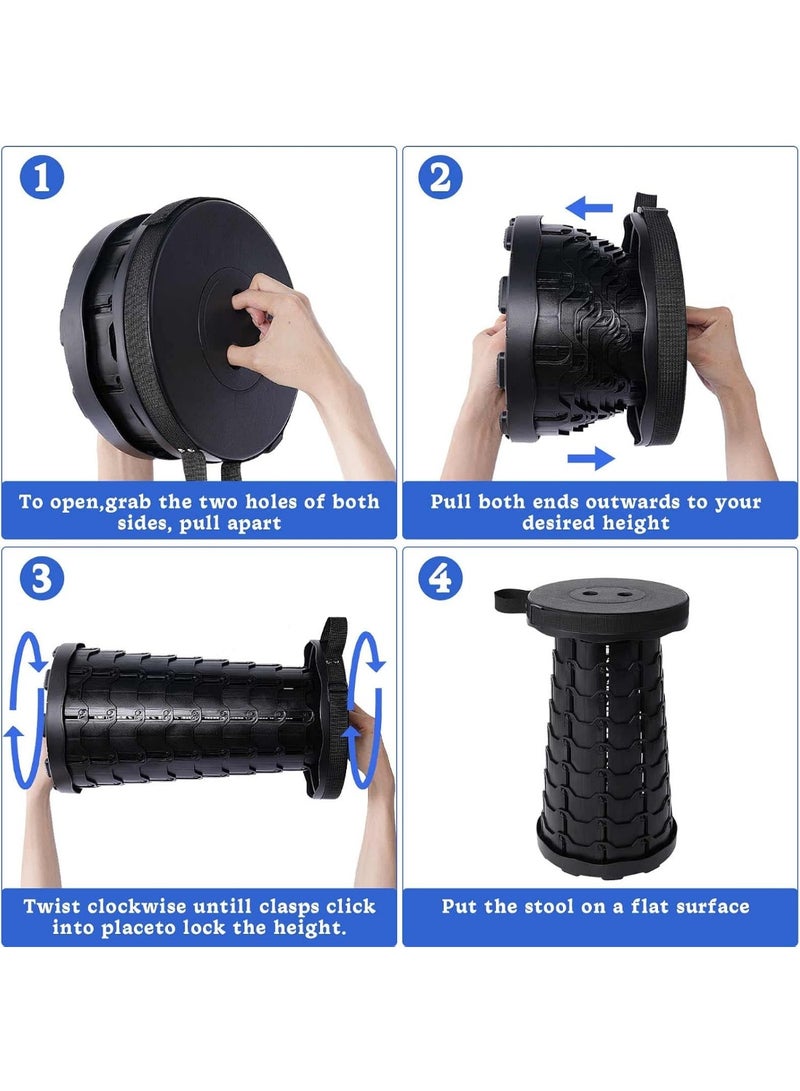 1

To open,grab the two holes of both sides, pull apart

2

Pull both ends outwards to your desired height

3

Twist clockwise untill clasps click into placeto lock the height.

4

Put the stool on a flat surface