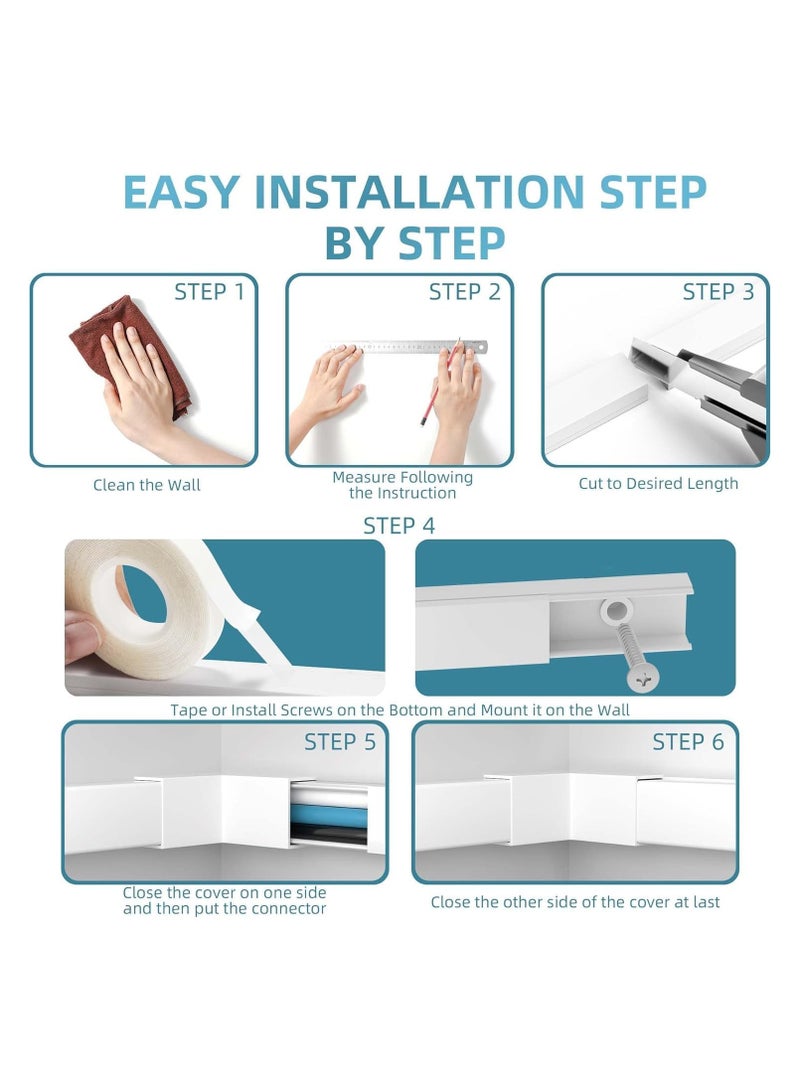 EASY INSTALLATION STEP BY STEP

STEP 1

Clean the Wall

STEP 2

Measure Following the Instruction

STEP 3

Cut to Desired Length

STEP 4

Tape or Install Screws on the Bottom and Mount it on the Wall

STEP 5

Close the cover on one side and then put the connector

STEP 6

Close the other side of the cover at last