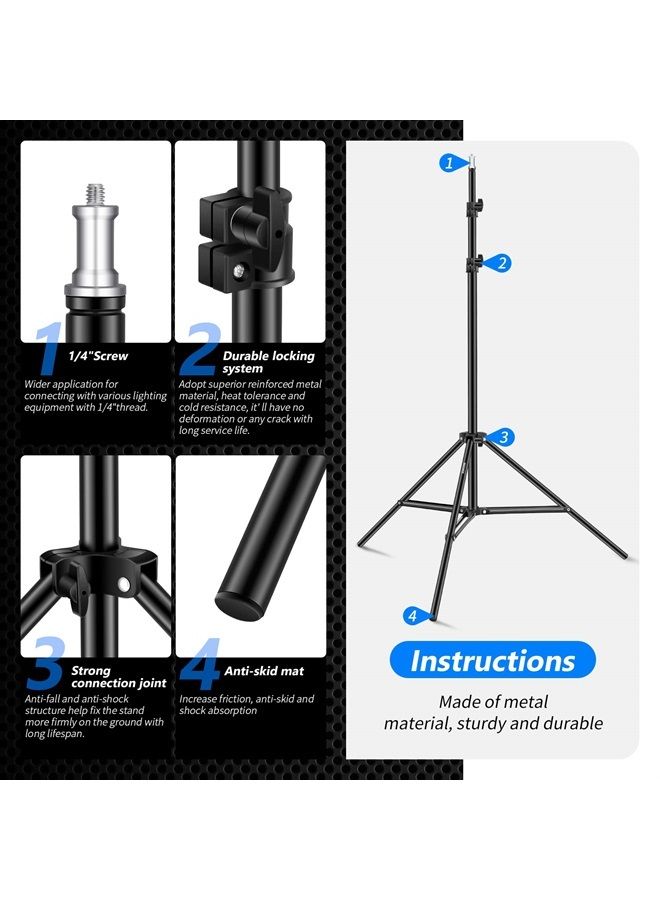 1

1/4"Screw

Wider application for connecting with various lighting equipment with 1/4"thread.

2

Durable locking system

Adopt superior reinforced metal material, heat tolerance and cold resistance, it' ll have no deformation or any crack with long service life.

3

Strong connection joint

Anti-fall and anti-shock structure help fix the stand more firmly on the ground with long lifespan.

4

Anti-skid mat

Increase friction, anti-skid and shock absorption

1

2

3

4

Instructions

Made of metal material, sturdy and durable