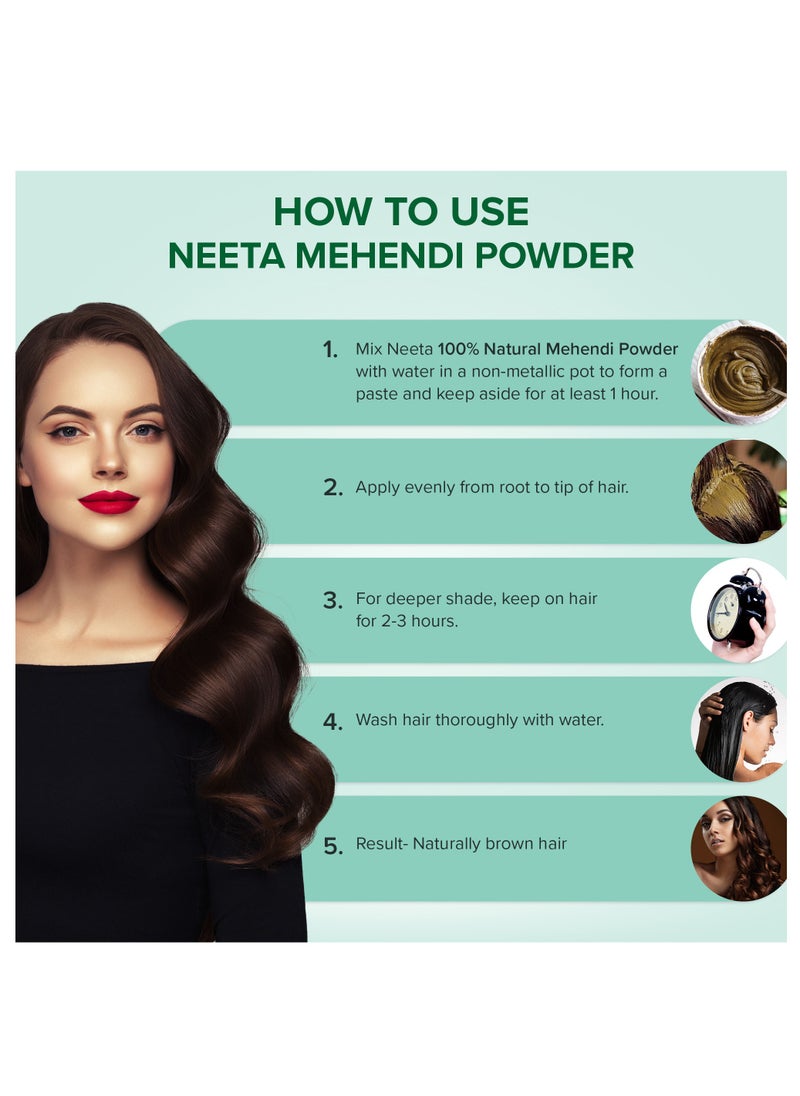 HOW TO USE
NEETA MEHENDI POWDER

1. Mix Neeta 100% Natural Mehendi Powder with water in a non-metallic pot to form a paste and keep aside for at least 1 hour.

2. Apply evenly from root to tip of hair.

3. For deeper shade, keep on hair for 2-3 hours.

4. Wash hair thoroughly with water.

5. Result- Naturally brown hair