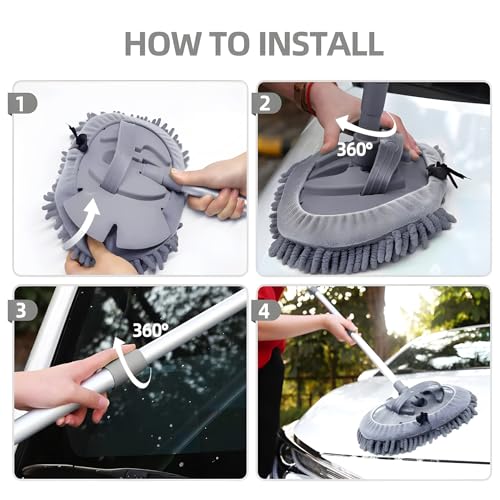 HOW TO INSTALL

1

2

360°

3

360°

4