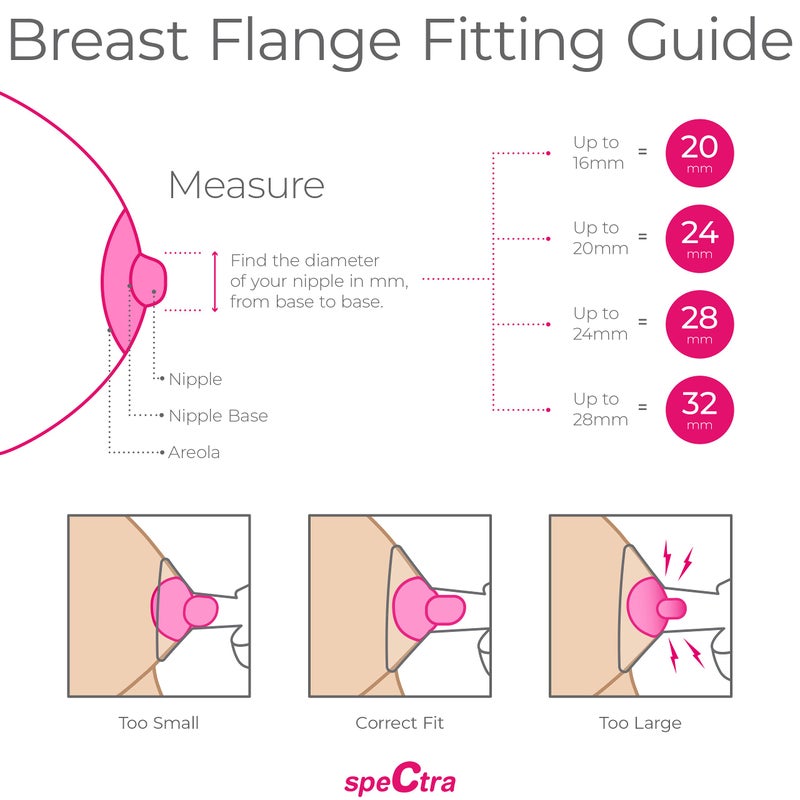 Breast Flange Fitting Guide

Measure

Find the diameter of your nipple in mm, from base to base.

Nipple

Nipple Base

Areola

Up to 16mm = 20 mm

Up to 20mm = 24 mm

Up to 24mm = 28 mm

Up to 28mm = 32 mm

Too Small

Correct Fit

Too Large

speCtra