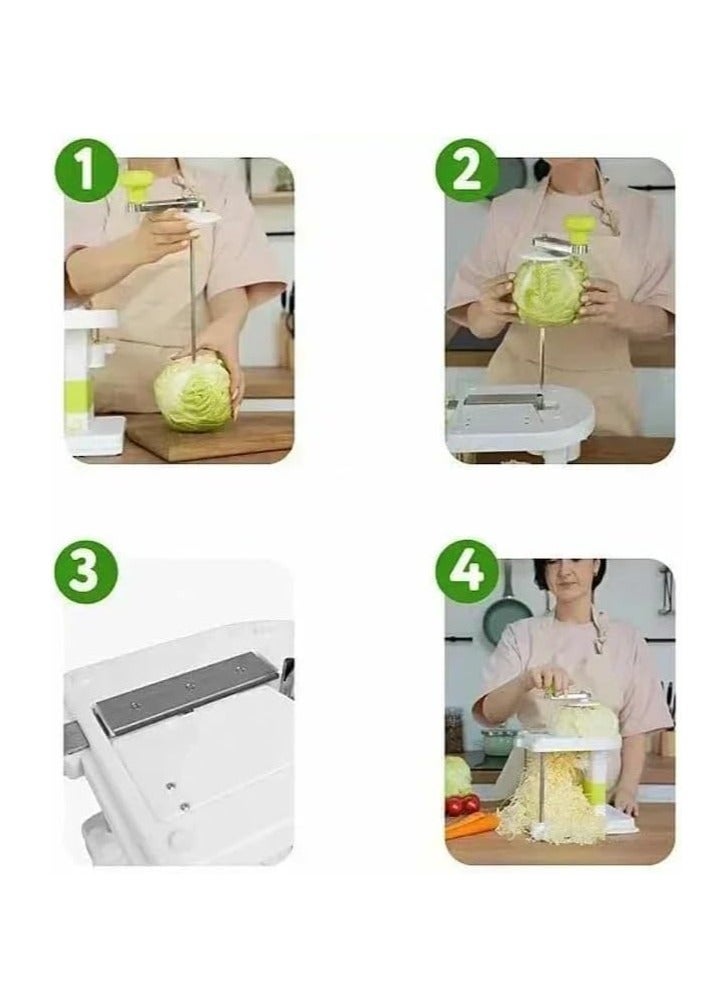 1

2

3

4