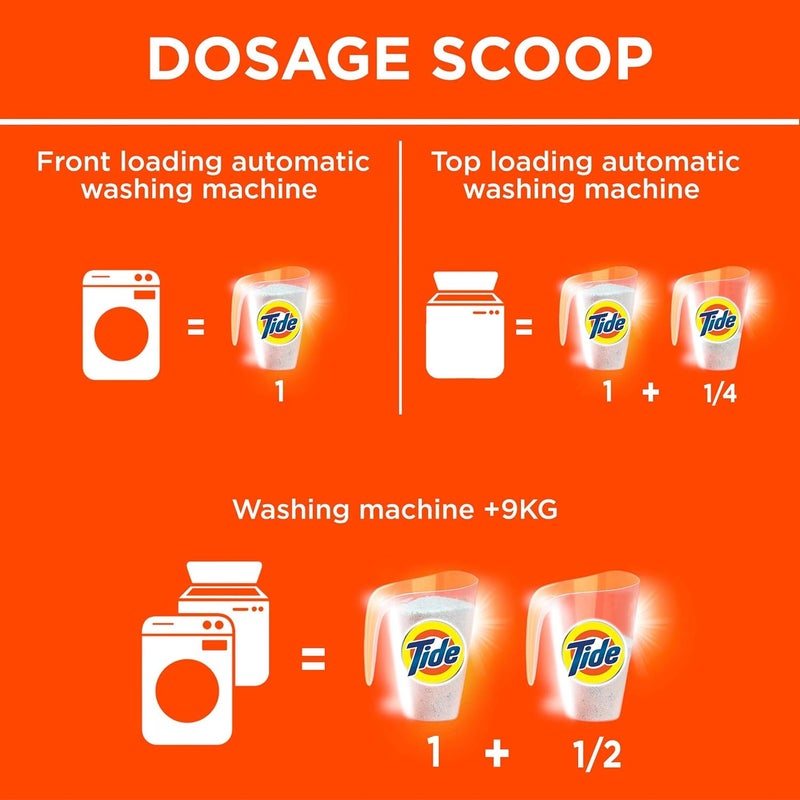 DOSAGE SCOOP

Front loading automatic washing machine

= Tide

1

Top loading automatic washing machine

= Tide Tide

1 + 1/4

Washing machine +9KG

= Tide Tide

1 + 1/2