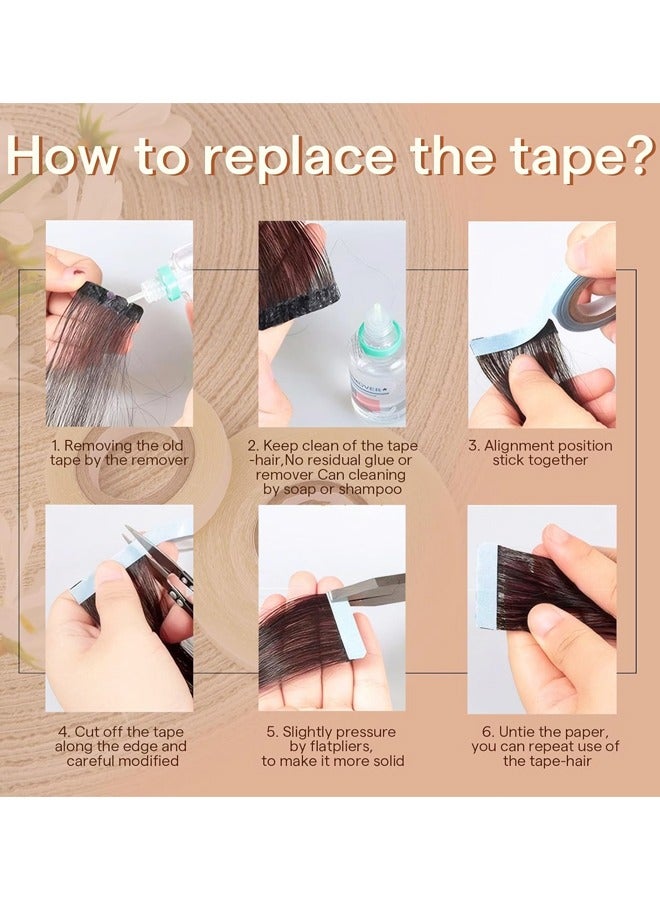 How to replace the tape?

1. Removing the old tape by the remover

2. Keep clean of the tape -hair,No residual glue or remover Can cleaning by soap or shampoo

3. Alignment position stick together

4. Cut off the tape along the edge and careful modified

5. Slightly pressure by flatpliers, to make it more solid

6. Untie the paper, you can repeat use of the tape-hair