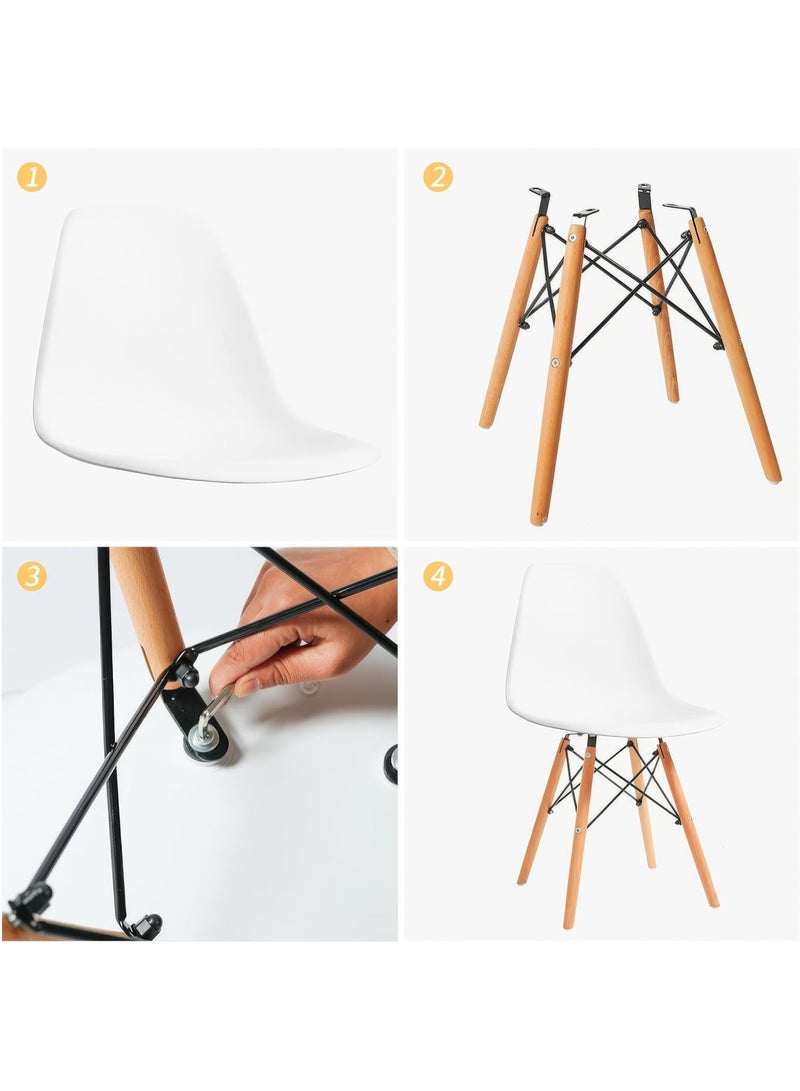 1

2

3

4