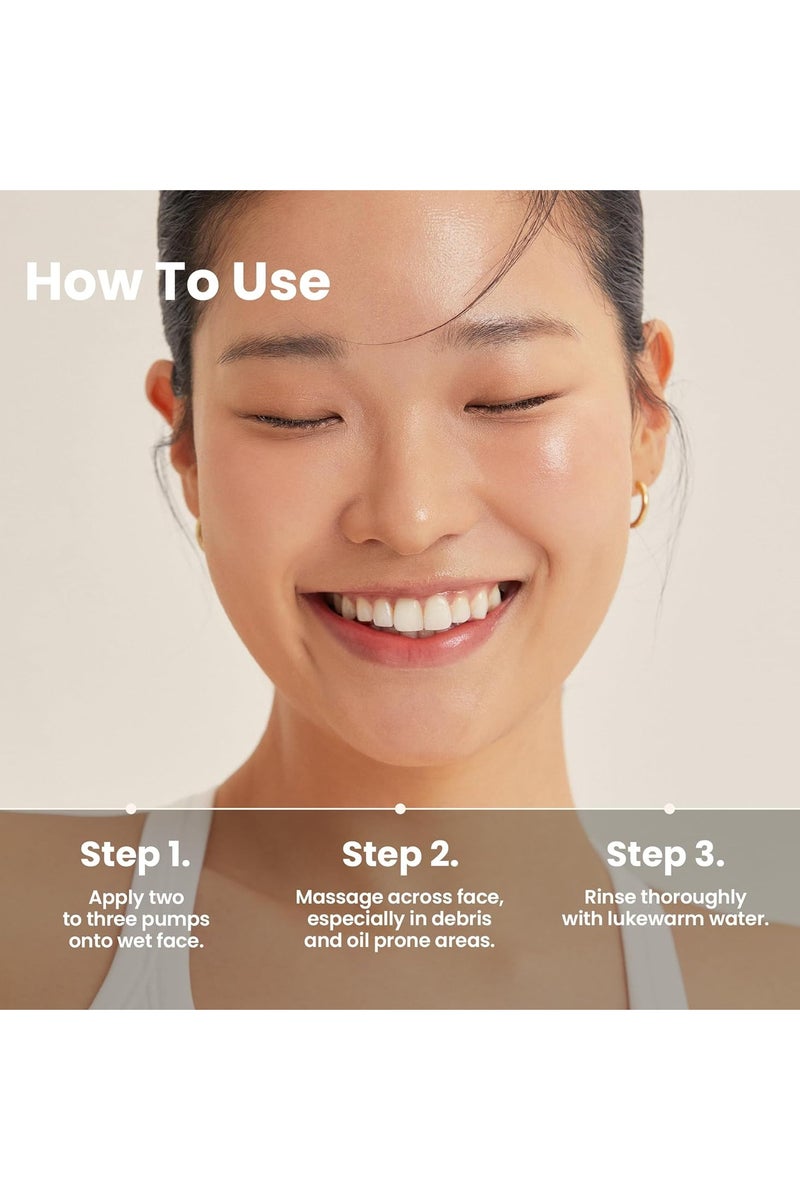 How To Use

Step 1.
Apply two to three pumps onto wet face.

Step 2.
Massage across face, especially in debris and oil prone areas.

Step 3.
Rinse thoroughly with lukewarm water.