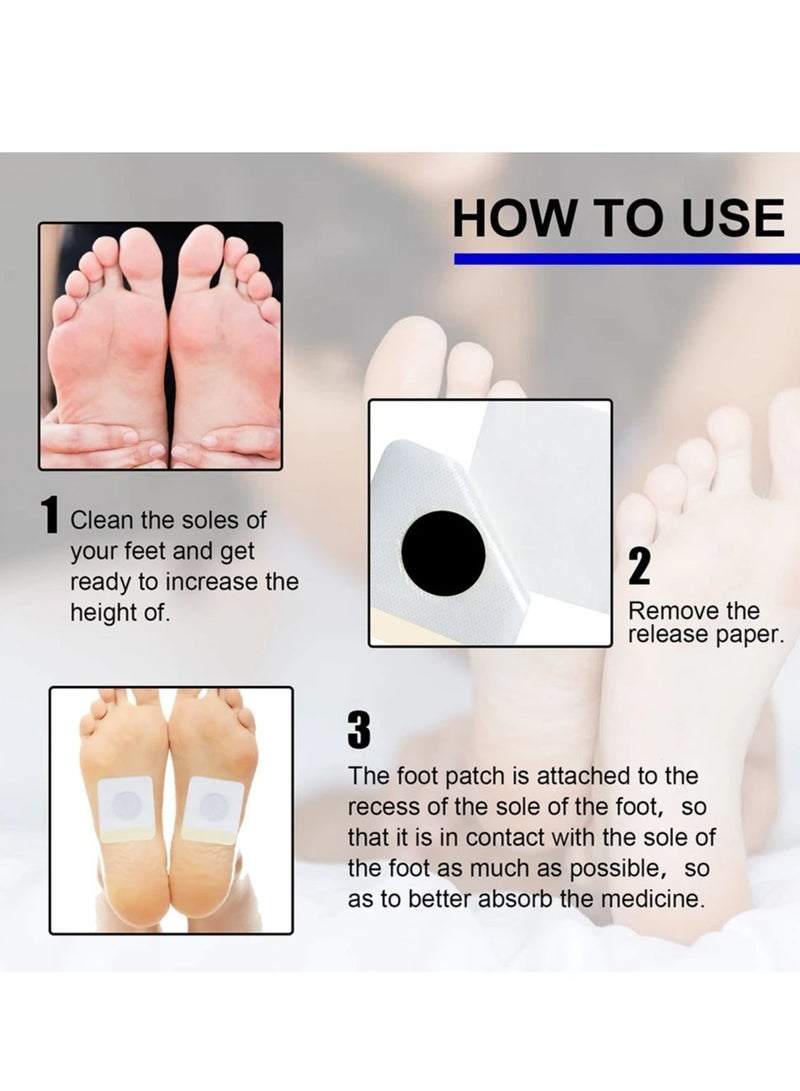 HOW TO USE

1 Clean the soles of your feet and get ready to increase the height of.

2 Remove the release paper.

3 The foot patch is attached to the recess of the sole of the foot, so that it is in contact with the sole of the foot as much as possible, so as to better absorb the medicine.