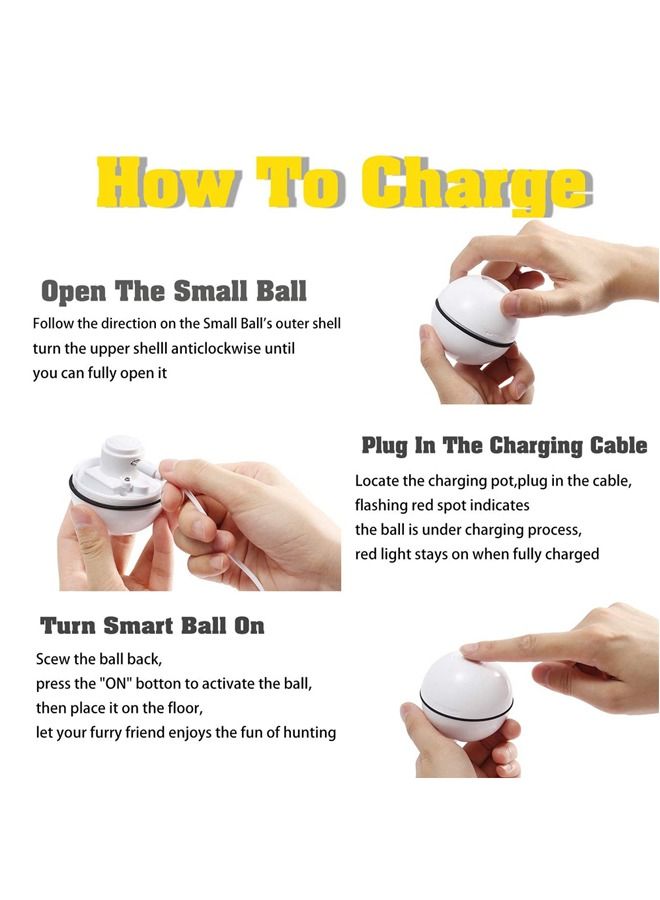 How To Charge

Open The Small Ball

Follow the direction on the Small Ball's outer shell turn the upper shelll anticlockwise until you can fully open it

Plug In The Charging Cable

Locate the charging pot,plug in the cable, flashing red spot indicates the ball is under charging process, red light stays on when fully charged

Turn Smart Ball On

Scew the ball back, press the "ON" botton to activate the ball, then place it on the floor, let your furry friend enjoys the fun of hunting