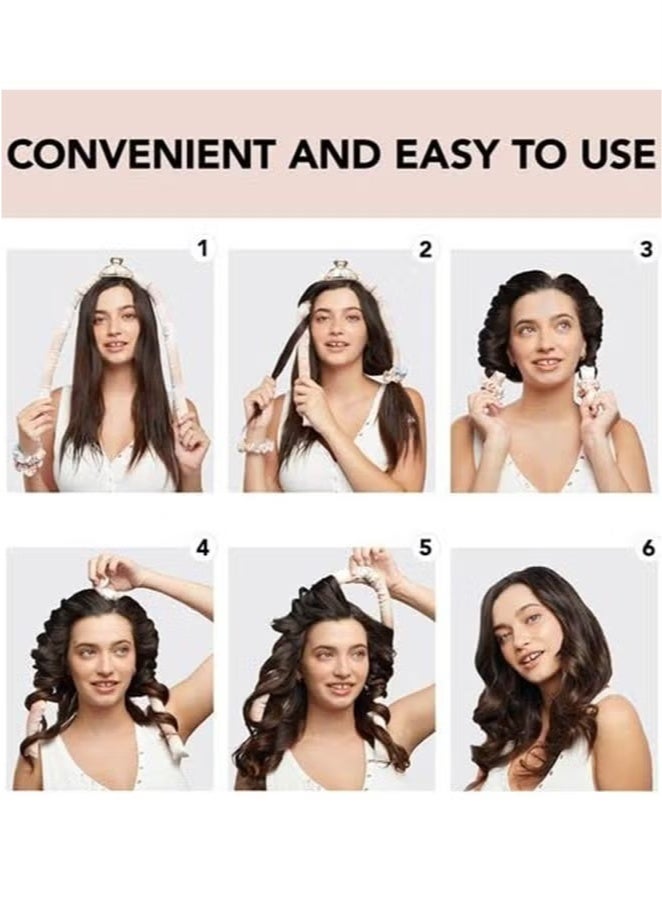 CONVENIENT AND EASY TO USE

1

2

3

4

5

6