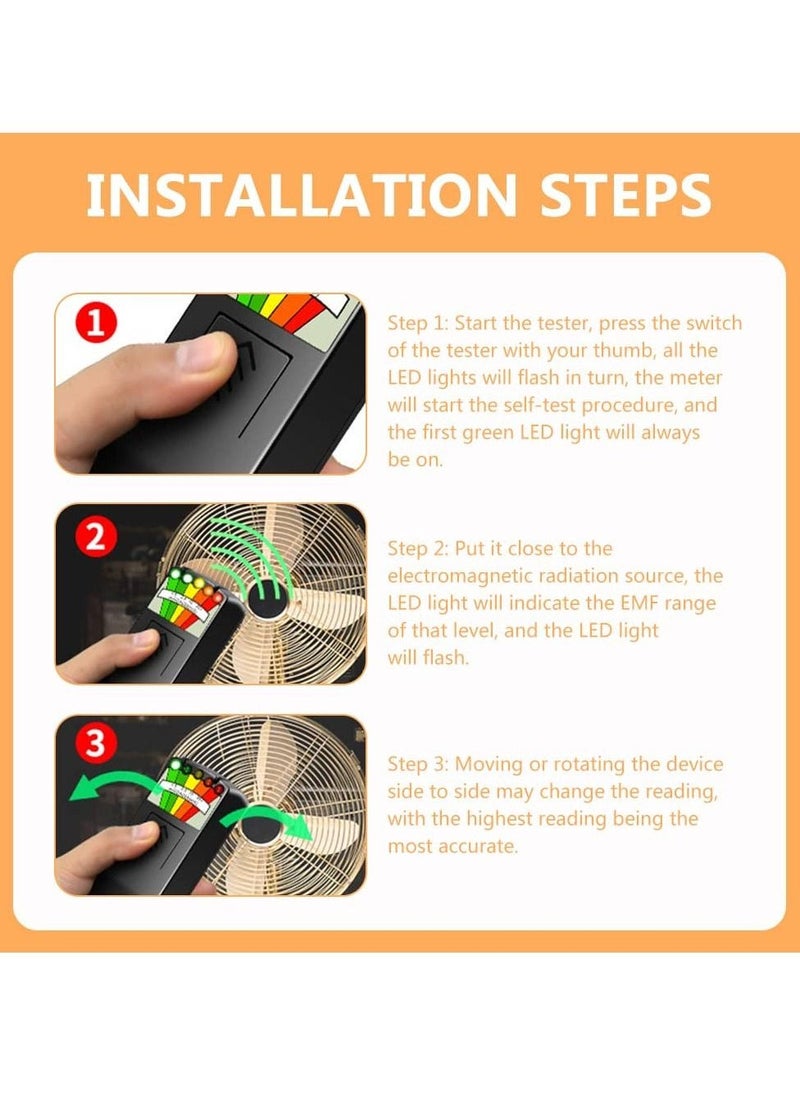 INSTALLATION STEPS

1

Step 1: Start the tester, press the switch of the tester with your thumb, all the LED lights will flash in turn, the meter will start the self-test procedure, and the first green LED light will always be on.

2

Step 2: Put it close to the electromagnetic radiation source, the LED light will indicate the EMF range of that level, and the LED light will flash.

3

Step 3: Moving or rotating the device side to side may change the reading, with the highest reading being the most accurate.