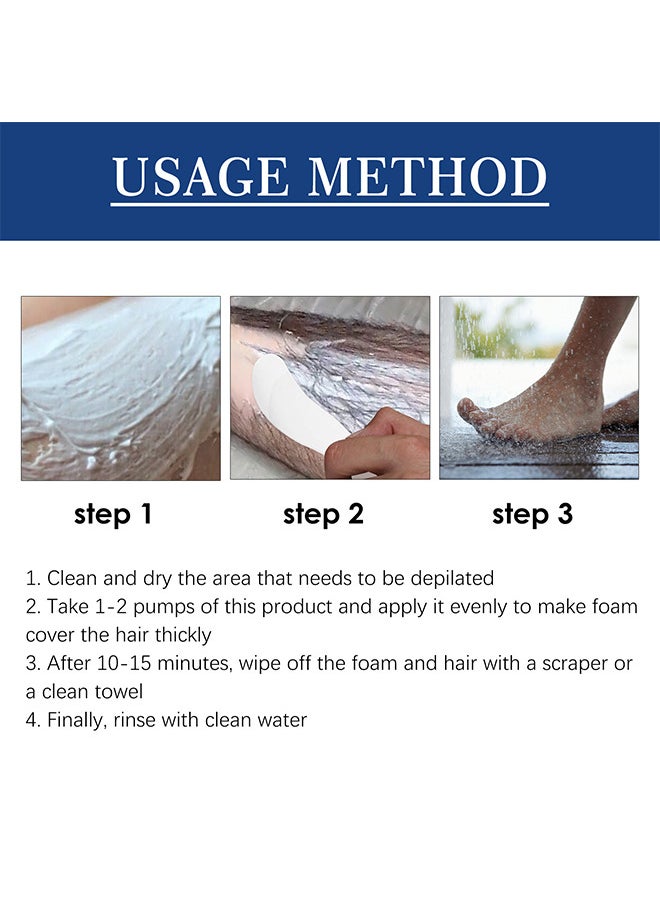 USAGE METHOD

step 1

step 2

step 3

1. Clean and dry the area that needs to be depilated
2. Take 1-2 pumps of this product and apply it evenly to make foam cover the hair thickly
3. After 10-15 minutes, wipe off the foam and hair with a scraper or a clean towel
4. Finally, rinse with clean water