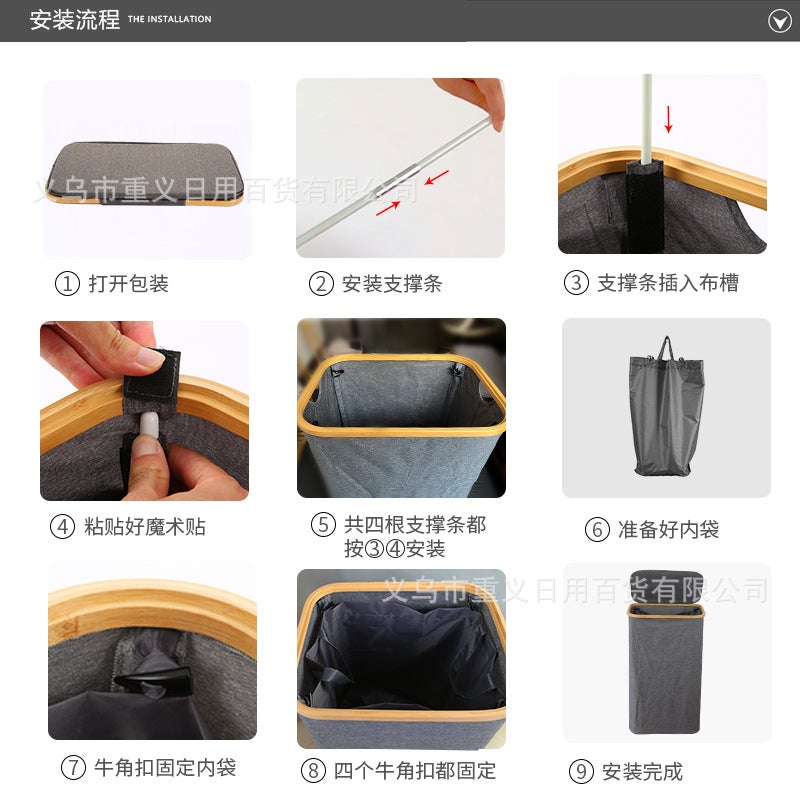 安装流程 THE INSTALLATION

义乌市重义日用百货有限公司

① 打开包装

② 安装支撑条

③ 支撑条插入布槽

④ 粘贴好魔术贴

⑤ 共四根支撑条都按③④安装

⑥ 准备好内袋

义乌市重义日用百货有限公司

⑦ 牛角扣固定内袋

⑧ 四个牛角扣都固定

⑨ 安装完成