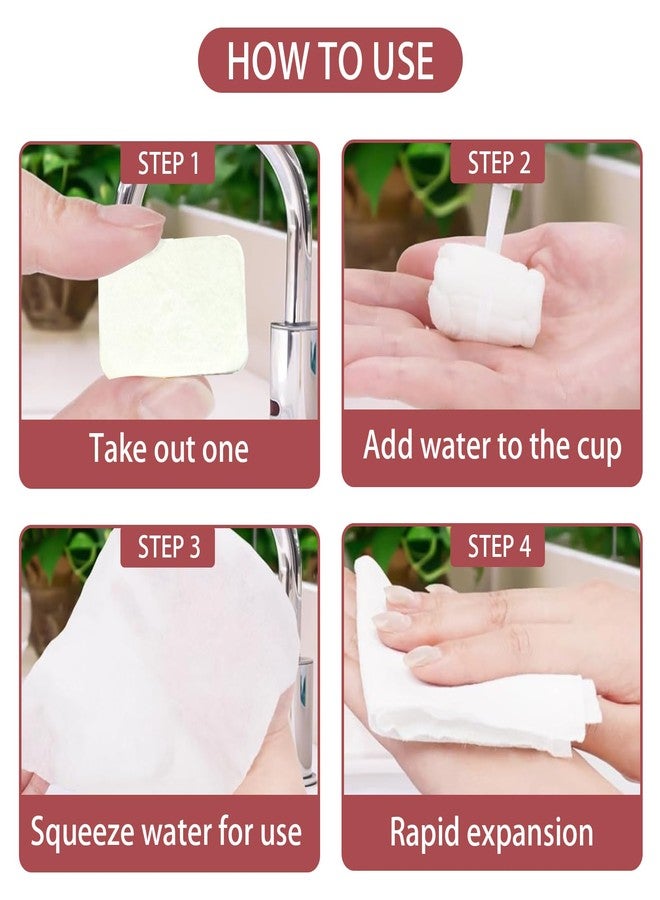 HOW TO USE

STEP 1

Take out one

STEP 2

Add water to the cup

STEP 3

Squeeze water for use

STEP 4

Rapid expansion