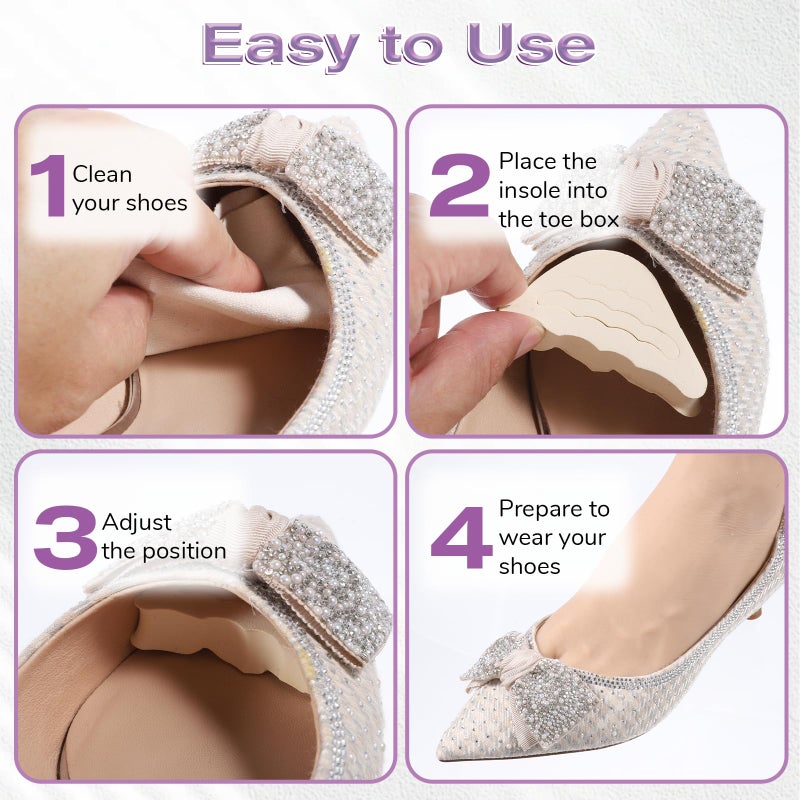 Easy to Use

1 Clean your shoes

2 Place the insole into the toe box

3 Adjust the position

4 Prepare to wear your shoes