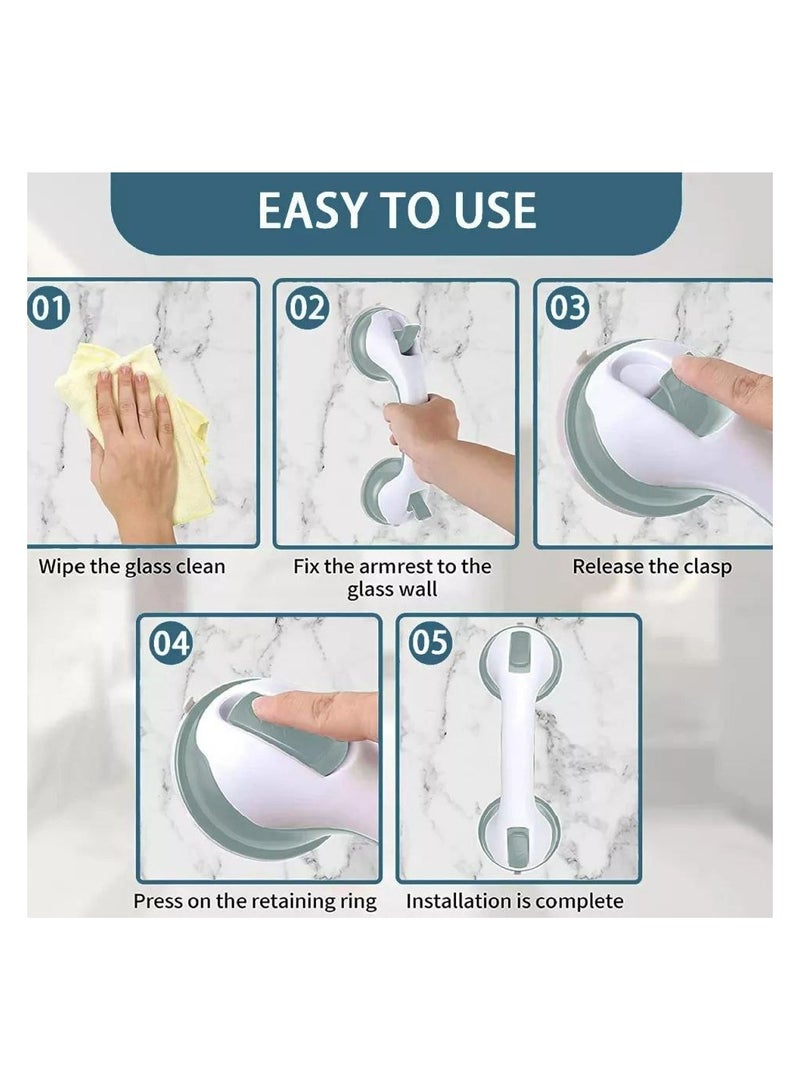 EASY TO USE

01

Wipe the glass clean

02

Fix the armrest to the glass wall

03

Release the clasp

04

Press on the retaining ring

05

Installation is complete