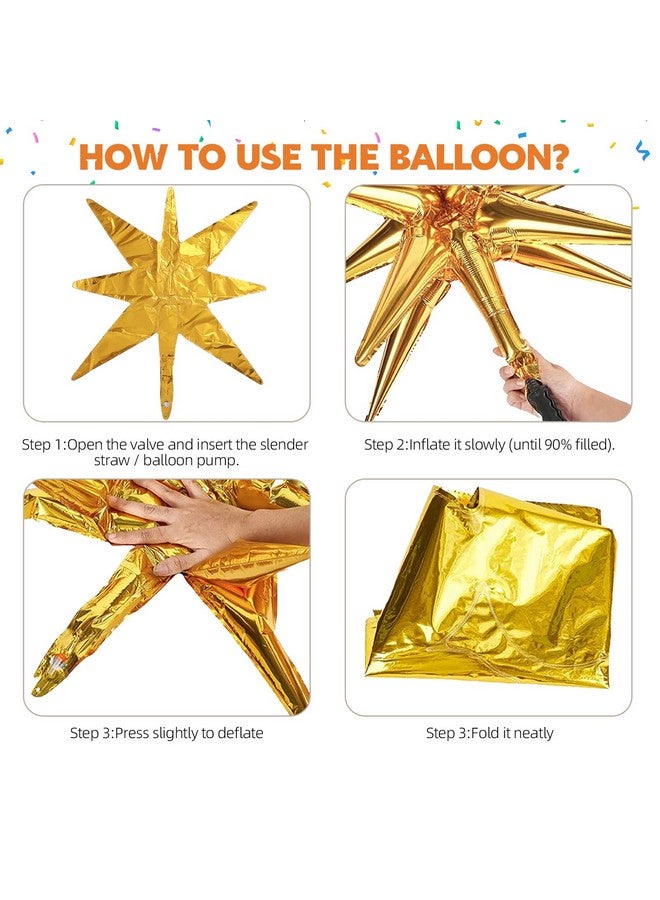 HOW TO USE THE BALLOON?

Step 1:Open the valve and insert the slender straw / balloon pump.

Step 2:Inflate it slowly (until 90% filled).

Step 3:Press slightly to deflate

Step 3:Fold it neatly