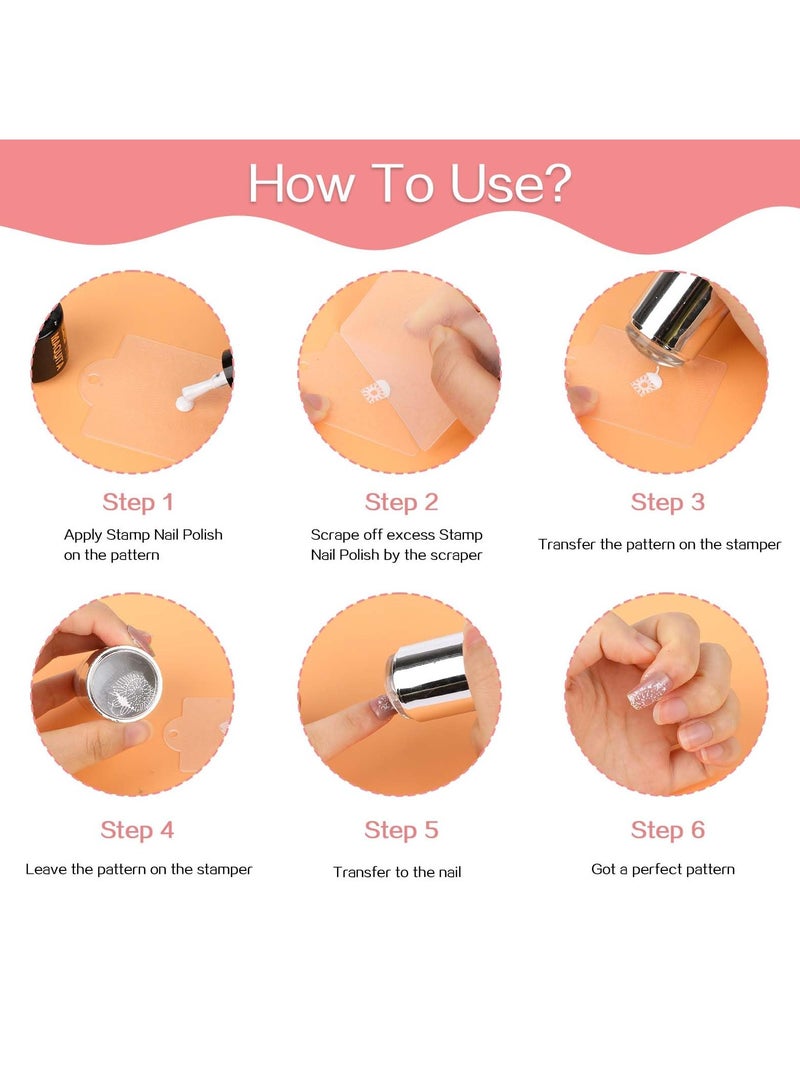 How To Use?

Step 1
Apply Stamp Nail Polish on the pattern

Step 2
Scrape off excess Stamp Nail Polish by the scraper

Step 3
Transfer the pattern on the stamper

Step 4
Leave the pattern on the stamper

Step 5
Transfer to the nail

Step 6
Got a perfect pattern