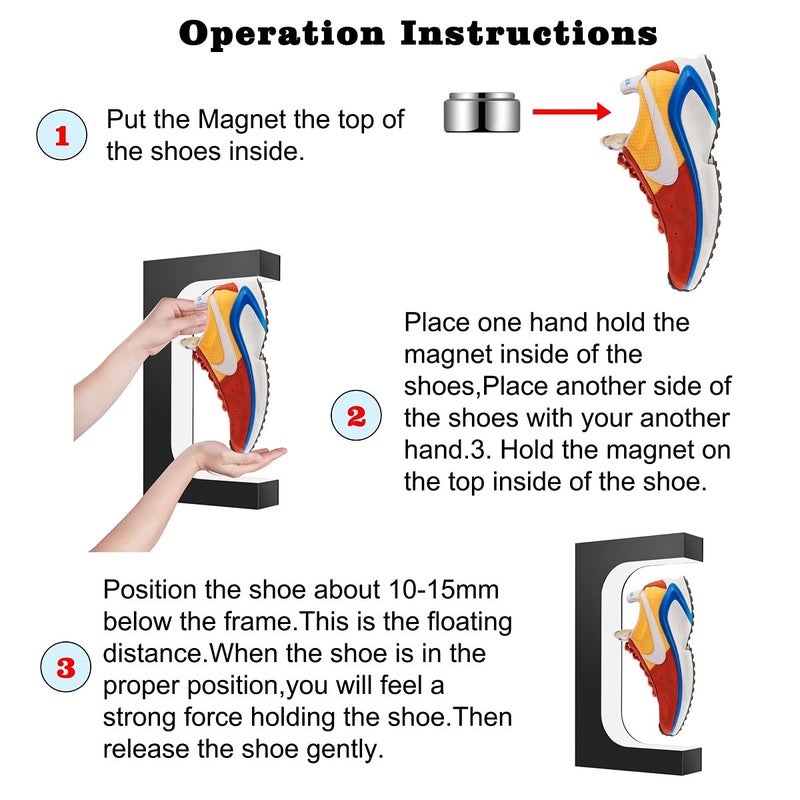 Operation Instructions

1 Put the Magnet the top of the shoes inside.

2 Place one hand hold the magnet inside of the shoes,Place another side of the shoes with your another hand.3. Hold the magnet on the top inside of the shoe.

3 Position the shoe about 10-15mm below the frame.This is the floating distance.When the shoe is in the proper position,you will feel a strong force holding the shoe.Then release the shoe gently.