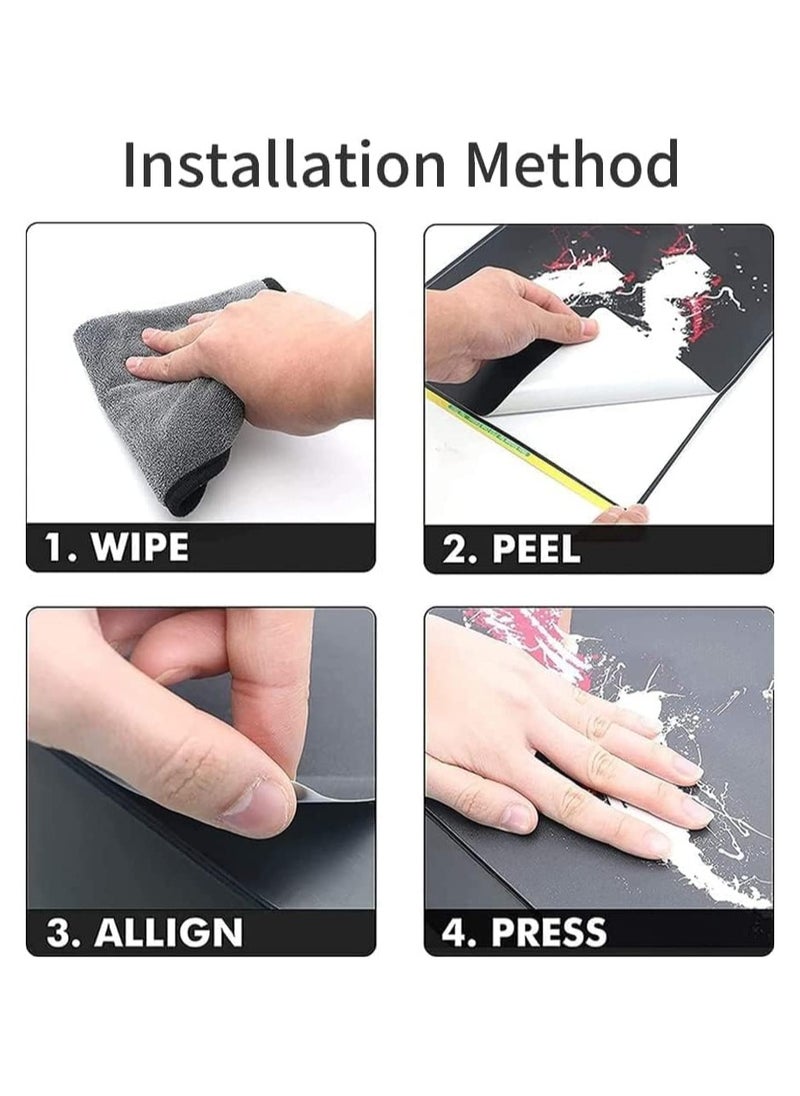 Installation Method

1. WIPE

2. PEEL

3. ALLIGN

4. PRESS