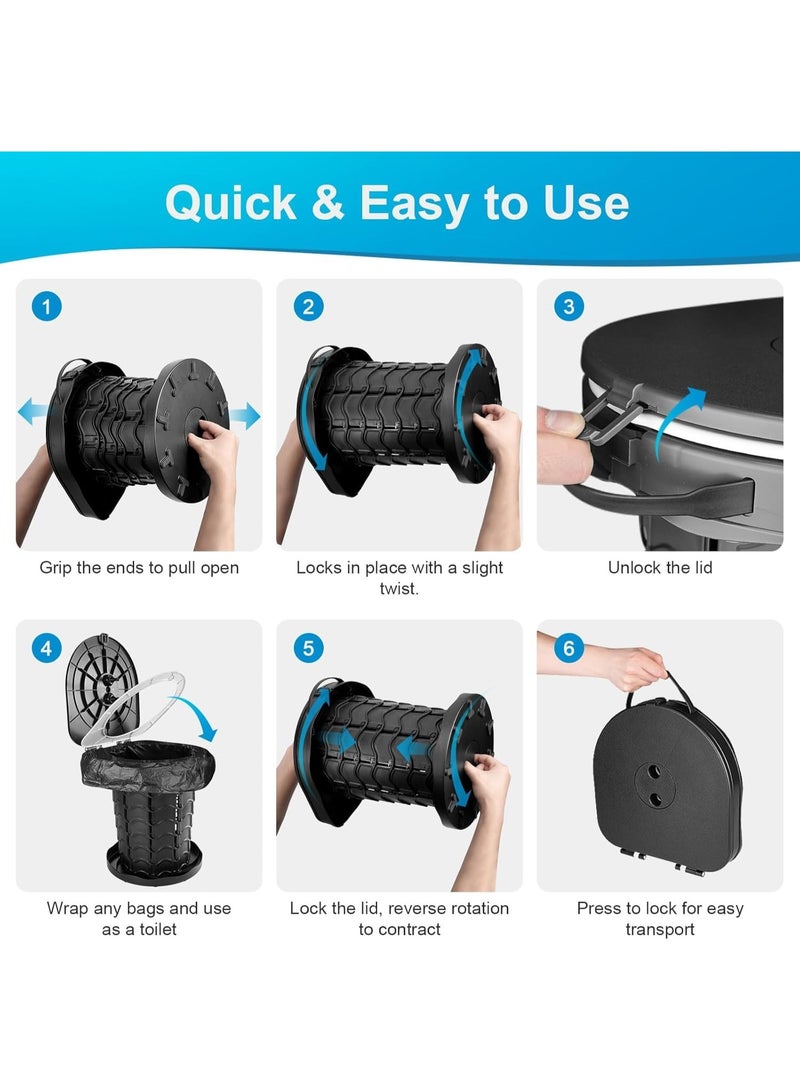 Quick & Easy to Use

1

Grip the ends to pull open

2

Locks in place with a slight twist.

3

Unlock the lid

4

Wrap any bags and use as a toilet

5

Lock the lid, reverse rotation to contract

6

Press to lock for easy transport