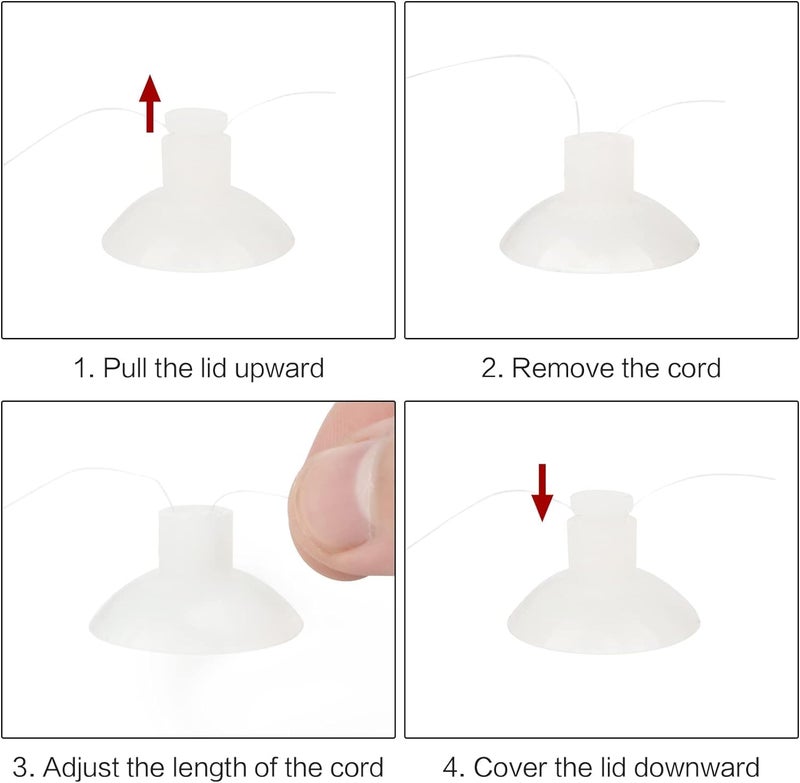 1. Pull the lid upward

2. Remove the cord

3. Adjust the length of the cord

4. Cover the lid downward