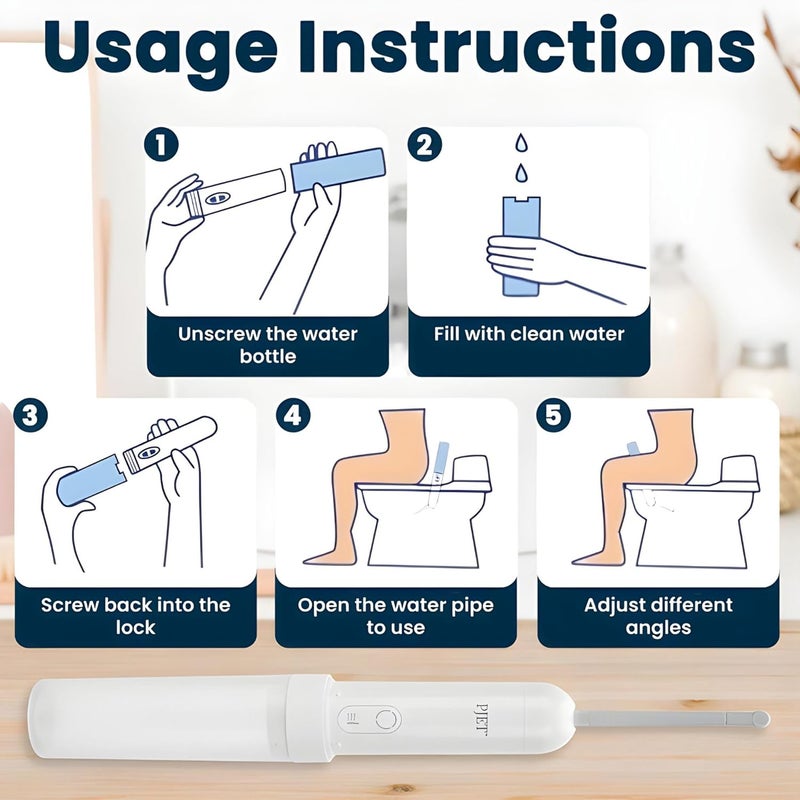 Usage Instructions

1
Unscrew the water bottle

2
Fill with clean water

3
Screw back into the lock

4
Open the water pipe to use

5
Adjust different angles

PJET