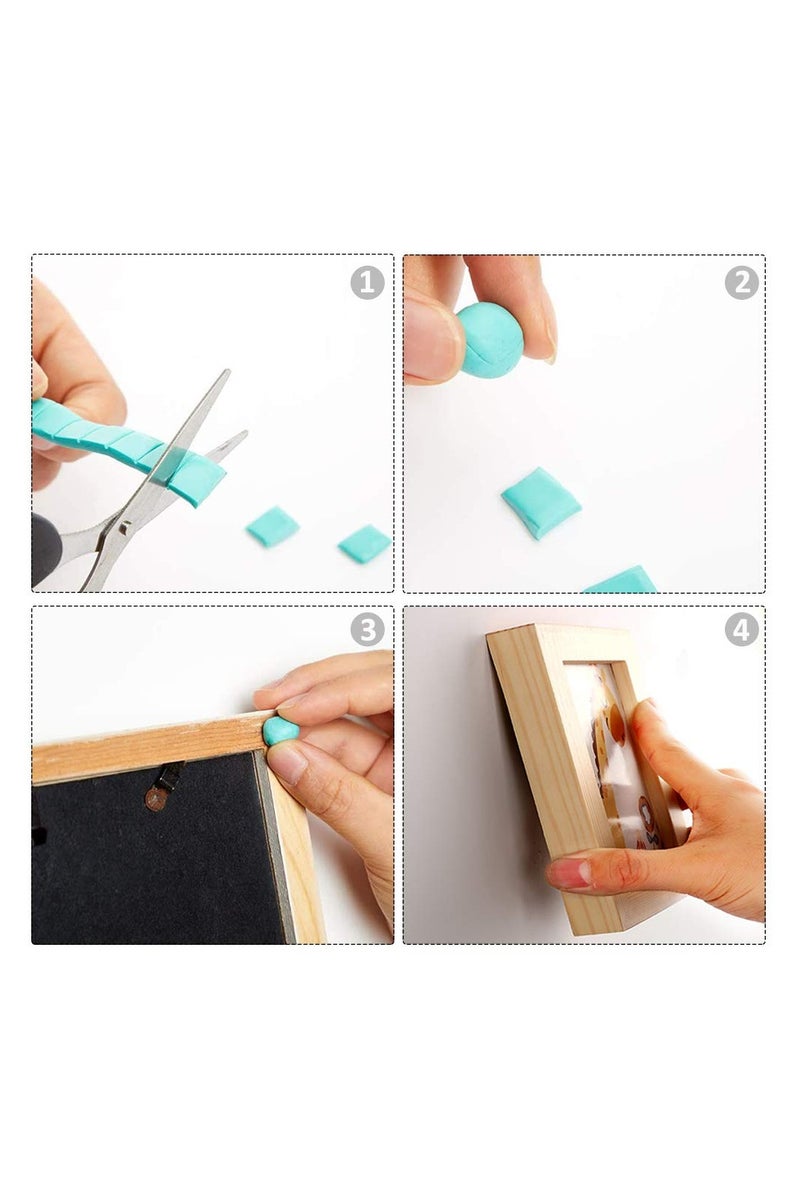 1

2

3

4