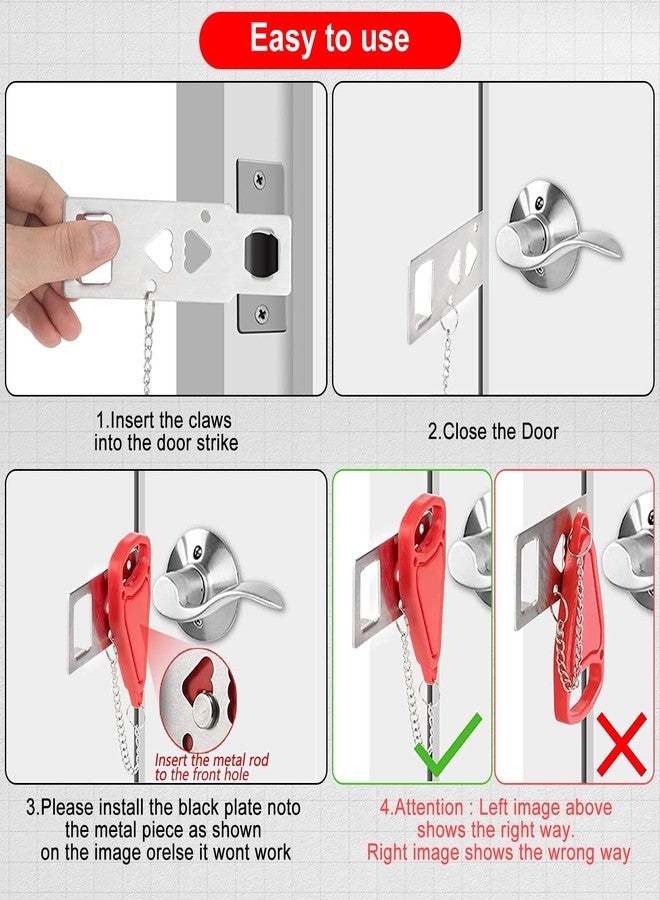 Easy to use

1.Insert the claws into the door strike

2.Close the Door

Insert the metal rod to the front hole

3.Please install the black plate noto the metal piece as shown on the image orelse it wont work

4.Attention : Left image above shows the right way. Right image shows the wrong way