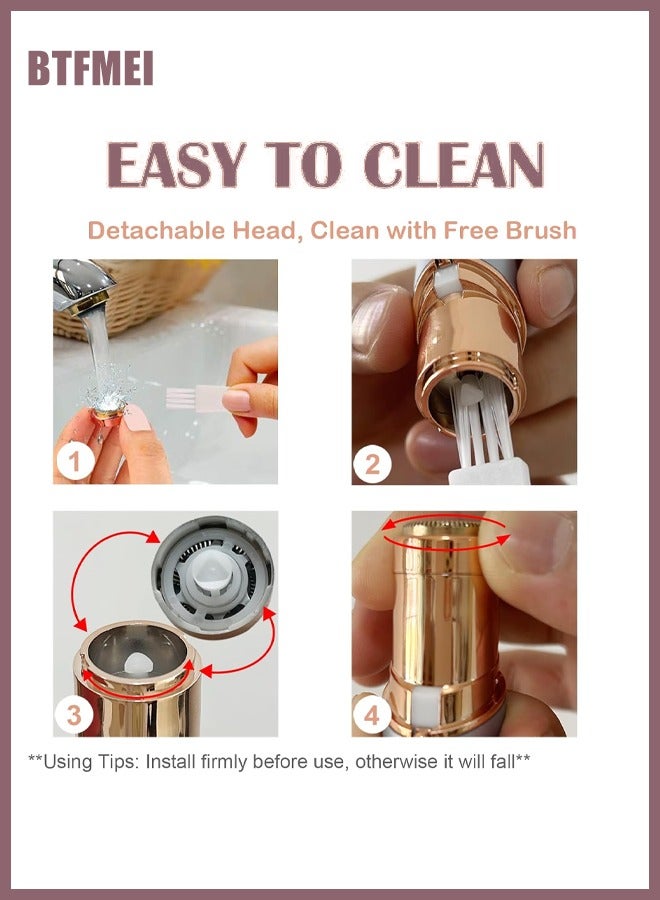 BTFMEI

EASY TO CLEAN

Detachable Head, Clean with Free Brush

1

2

3

4

**Using Tips: Install firmly before use, otherwise it will fall**