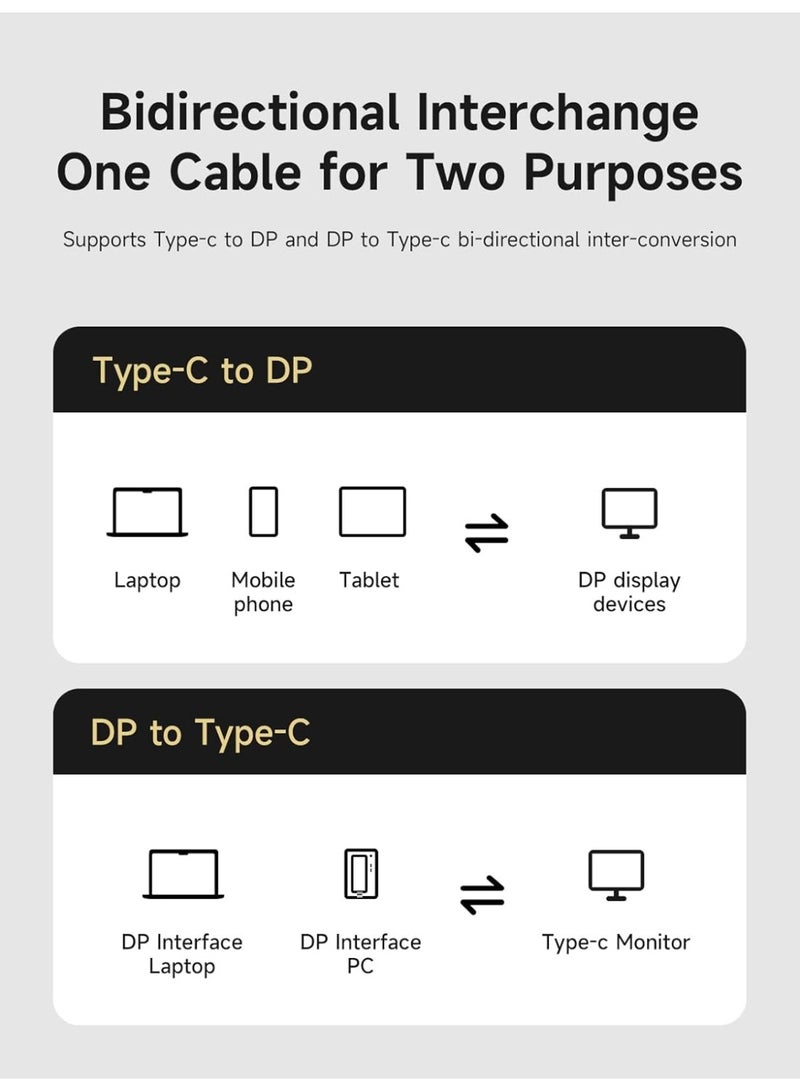 Bidirectional Interchange
One Cable for Two Purposes

Supports Type-c to DP and DP to Type-c bi-directional inter-conversion

Type-C to DP

Laptop

Mobile phone

Tablet

DP display devices

DP to Type-C

DP Interface Laptop

DP Interface PC

Type-c Monitor