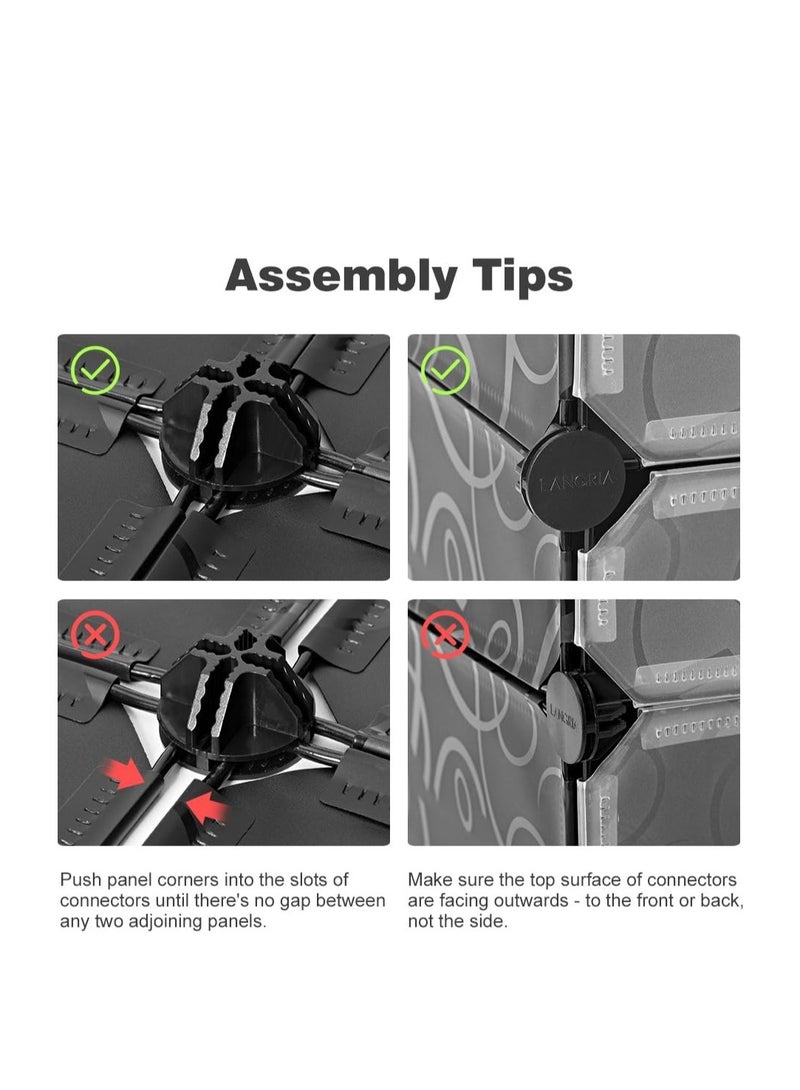 Assembly Tips

LANGRIA

LANGRIA

Push panel corners into the slots of connectors until there's no gap between any two adjoining panels.

Make sure the top surface of connectors are facing outwards - to the front or back, not the side.