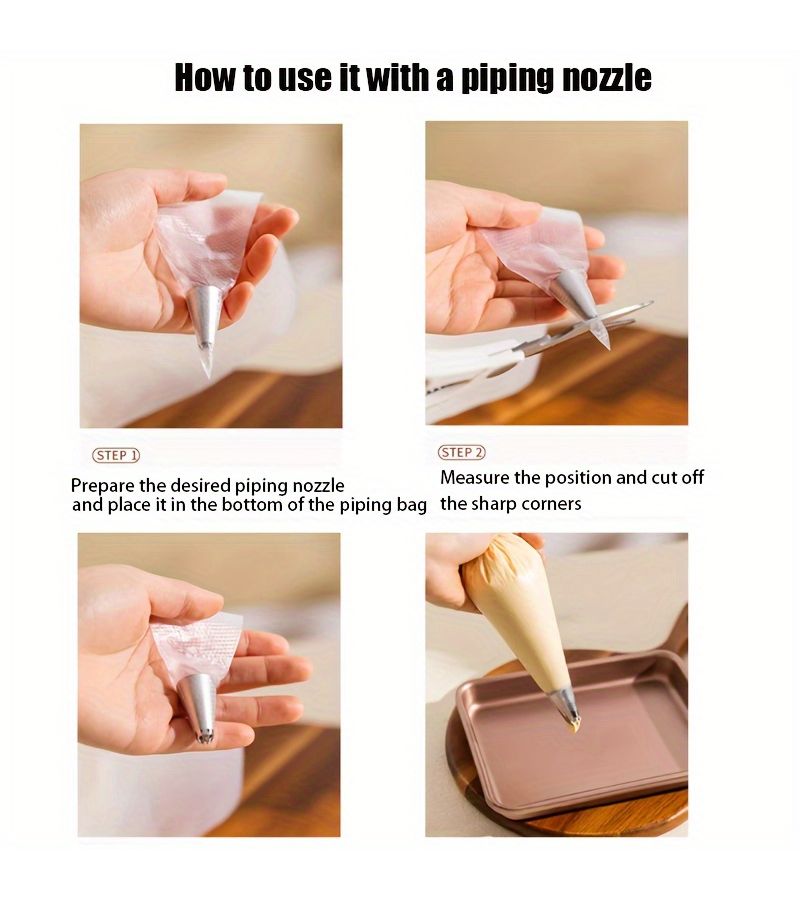 How to use it with a piping nozzle

STEP 1

Prepare the desired piping nozzle and place it in the bottom of the piping bag

STEP 2

Measure the position and cut off the sharp corners