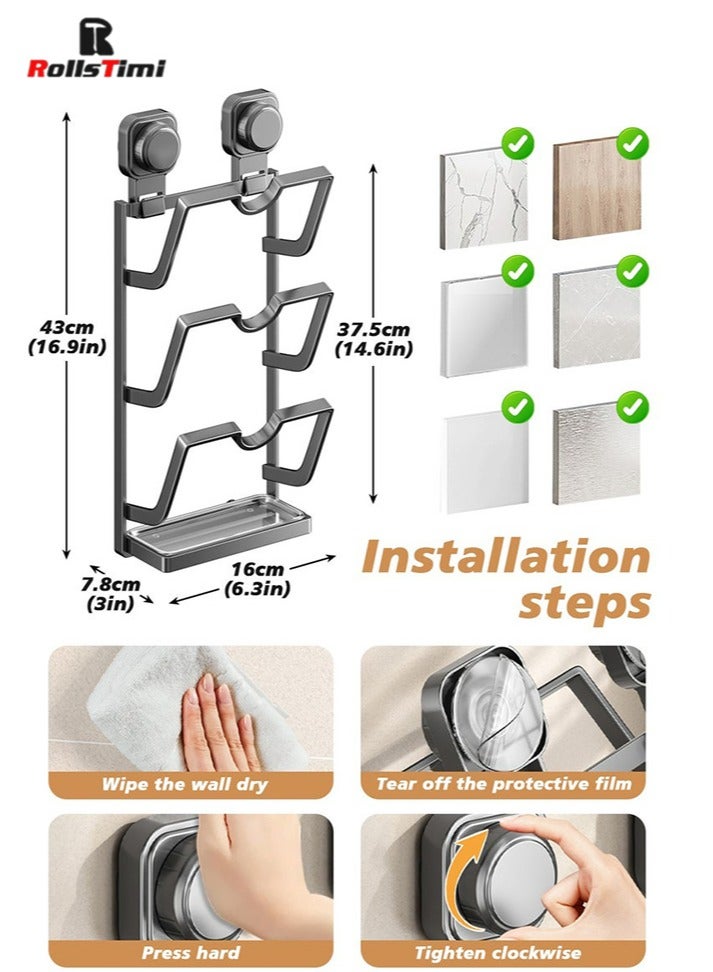 RollsTimi

43cm
(16.9in)

37.5cm
(14.6in)

7.8cm
(3in)

16cm
(6.3in)

Installation steps

Wipe the wall dry

Tear off the protective film

Press hard

Tighten clockwise