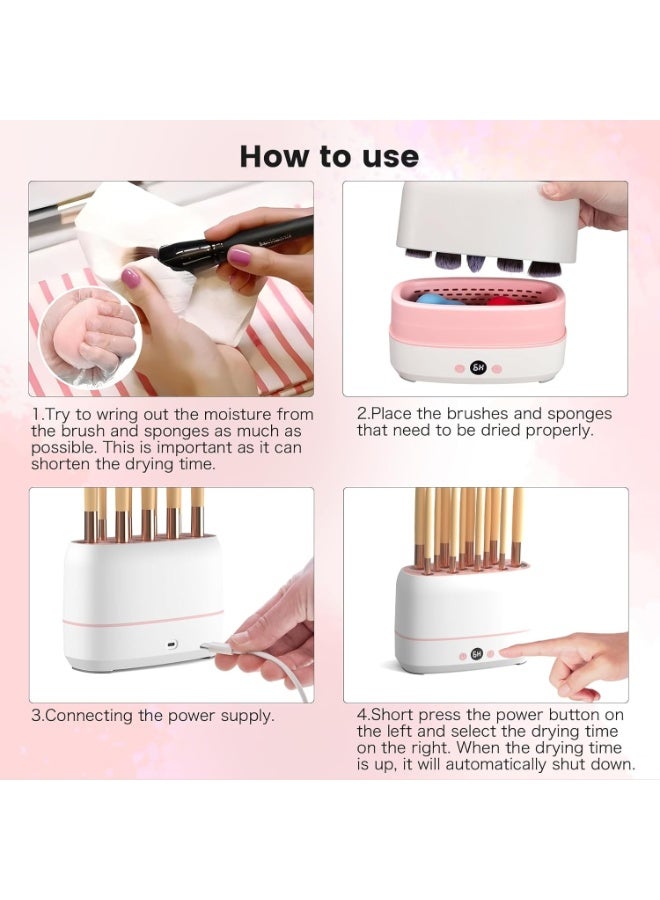 How to use

6H

1.Try to wring out the moisture from the brush and sponges as much as possible. This is important as it can shorten the drying time.

2.Place the brushes and sponges that need to be dried properly.

6H

3.Connecting the power supply.

4.Short press the power button on the left and select the drying time on the right. When the drying time is up, it will automatically shut down.