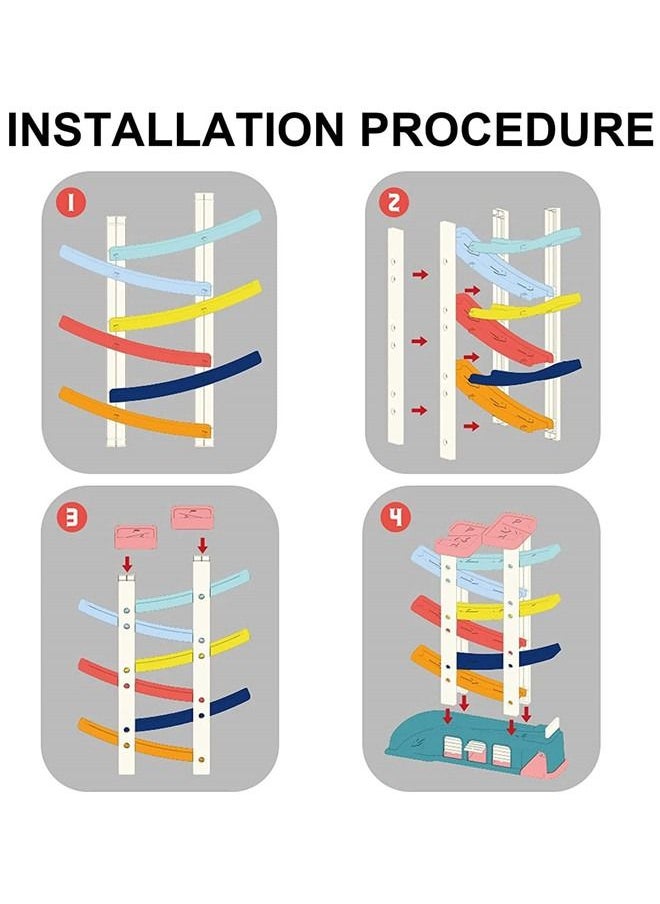 INSTALLATION PROCEDURE

1

2

3

4