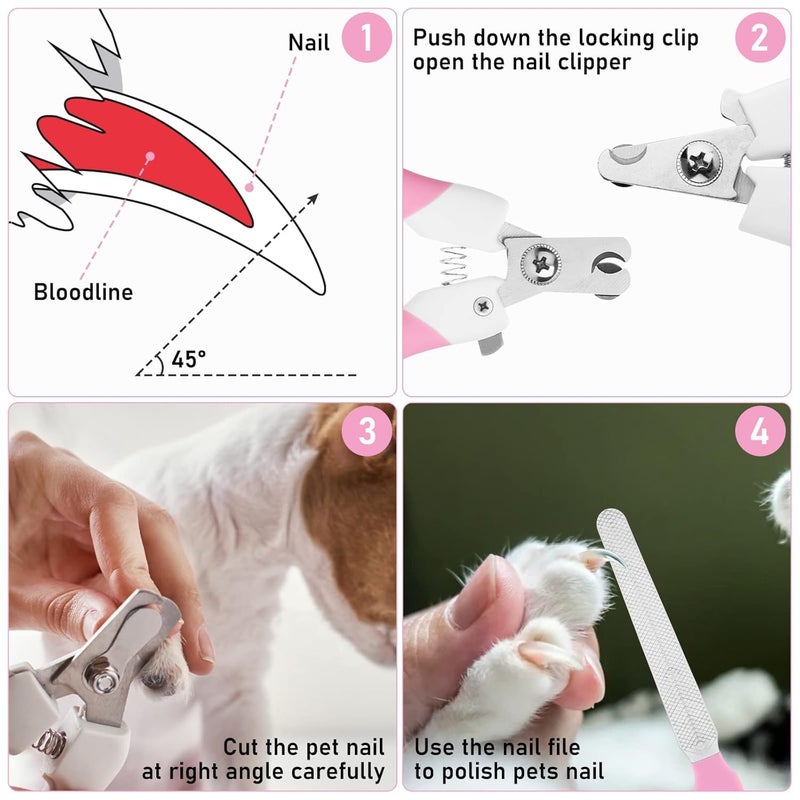 Nail

1

Bloodline

45°

Push down the locking clip open the nail clipper

2

3

Cut the pet nail at right angle carefully

4

Use the nail file to polish pets nail