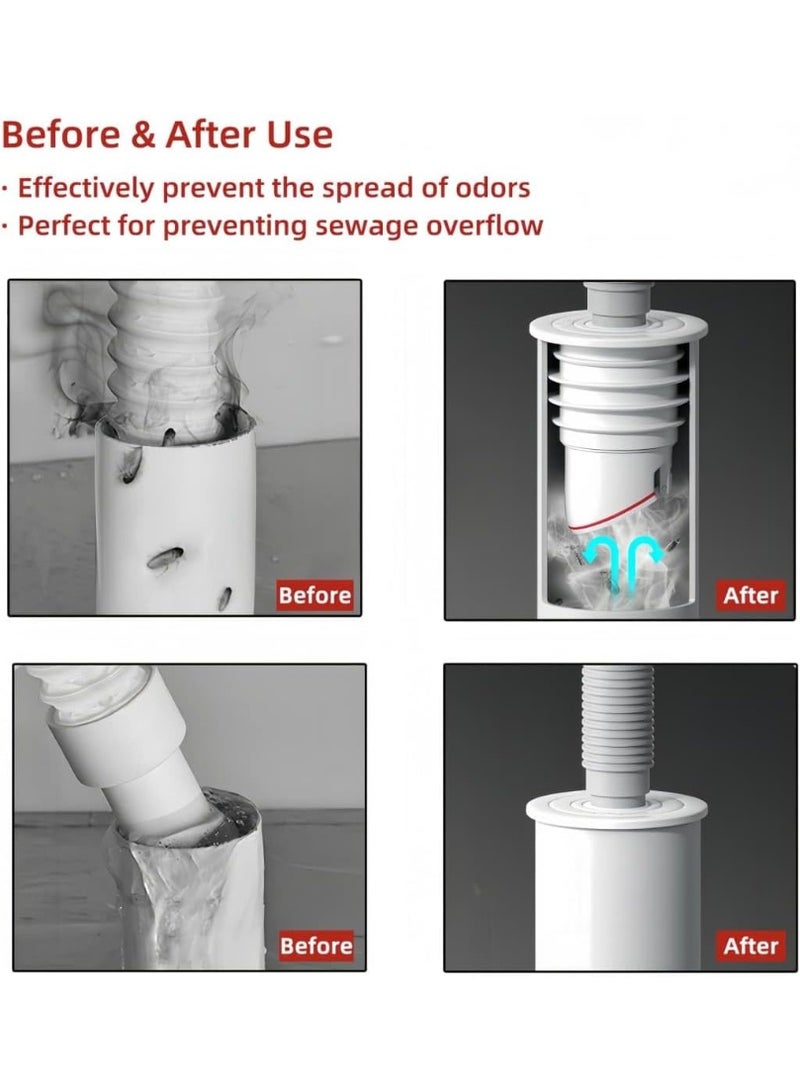 Before & After Use

· Effectively prevent the spread of odors
· Perfect for preventing sewage overflow

Before

After

Before

After