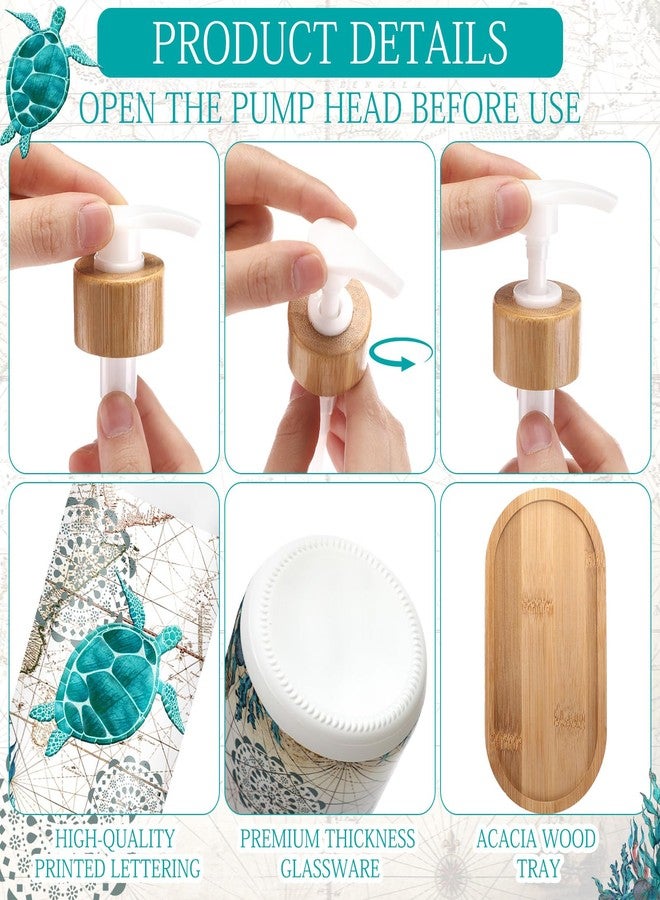 PRODUCT DETAILS

OPEN THE PUMP HEAD BEFORE USE

HIGH-QUALITY PRINTED LETTERING

PREMIUM THICKNESS GLASSWARE

ACACIA WOOD TRAY