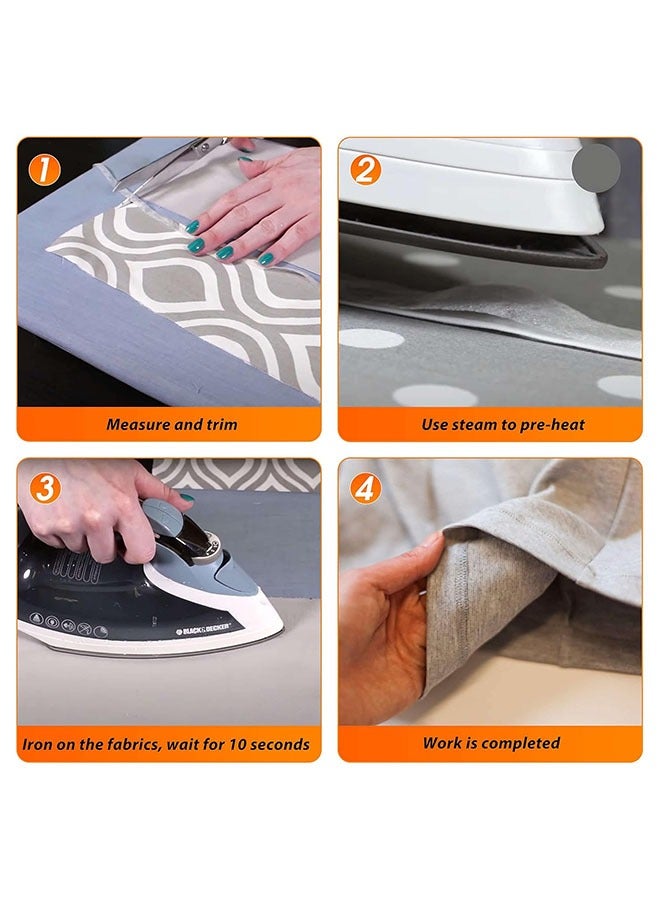 1
Measure and trim

2
Use steam to pre-heat

3
BLACK&DECKER
Iron on the fabrics, wait for 10 seconds

4
Work is completed