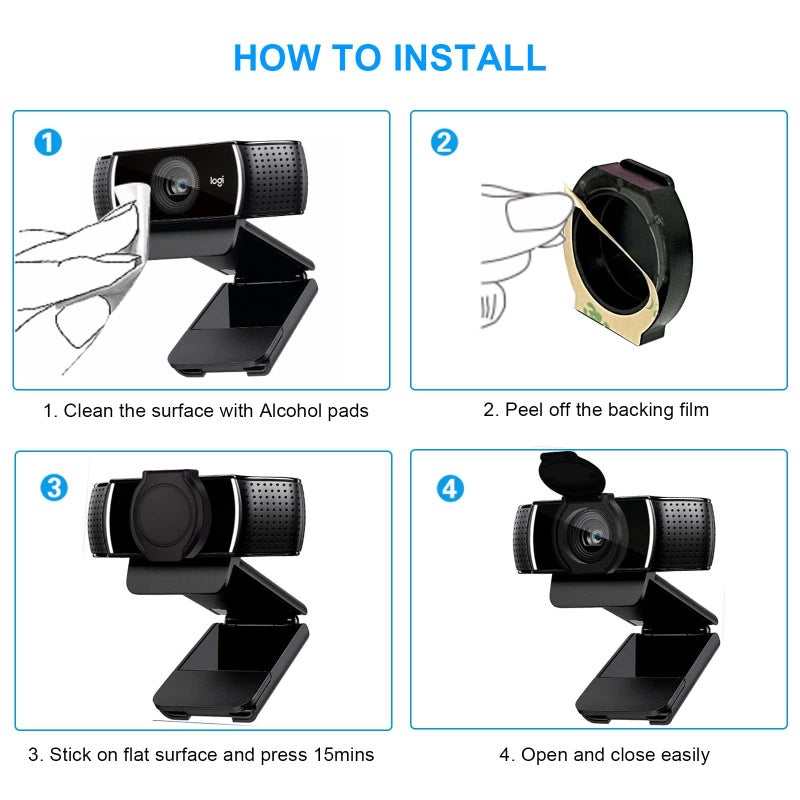 HOW TO INSTALL

1

logi

1. Clean the surface with Alcohol pads

2

2. Peel off the backing film

3

3. Stick on flat surface and press 15mins

4

4. Open and close easily