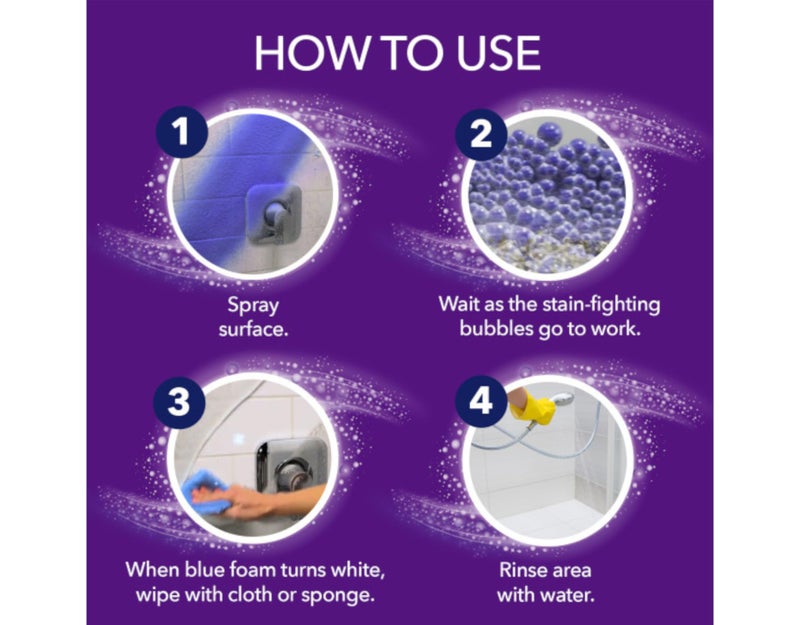 HOW TO USE

1

Spray surface.

2

Wait as the stain-fighting bubbles go to work.

3

When blue foam turns white, wipe with cloth or sponge.

4

Rinse area with water.