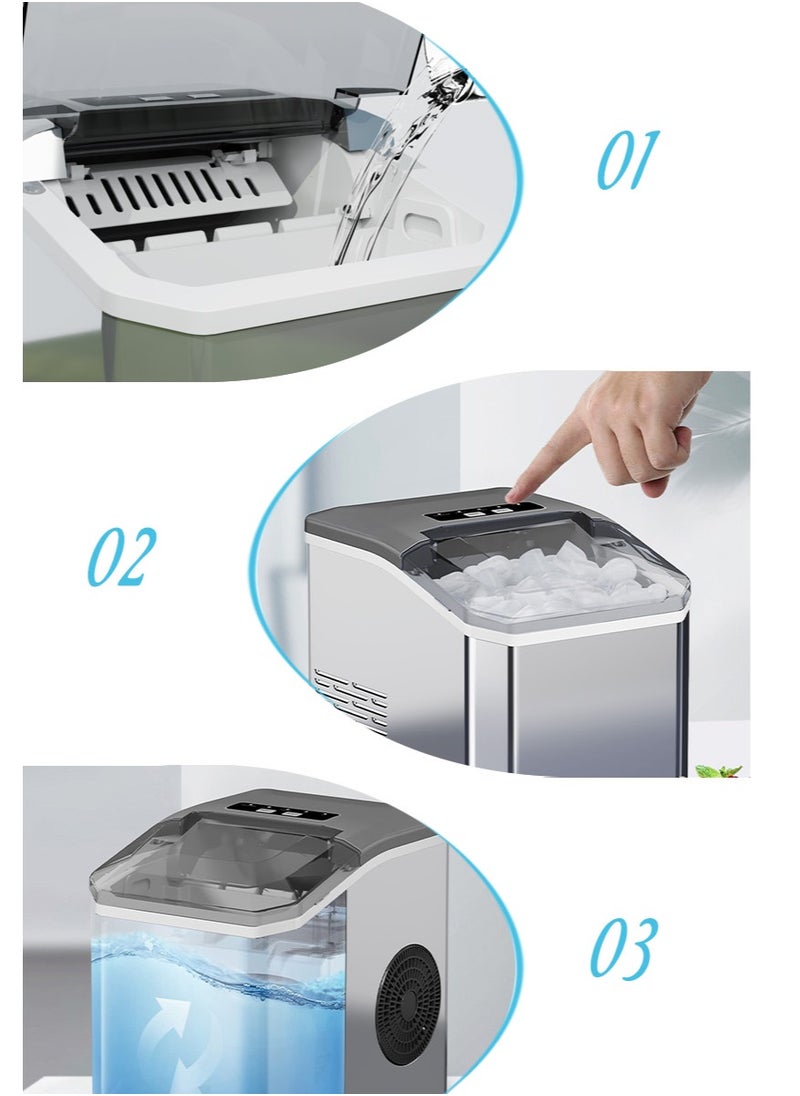 01

02

03