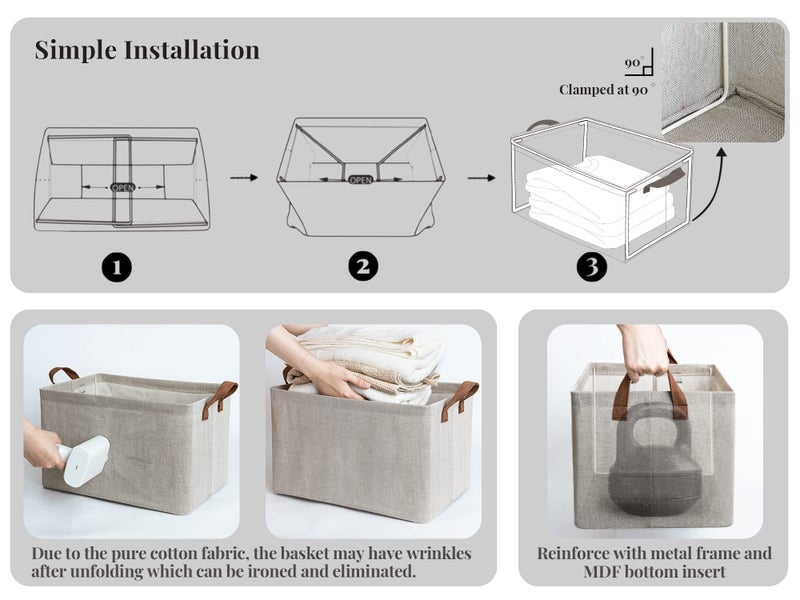 Simple Installation

90°

Clamped at 90°

OPEN

OPEN

1

2

3

Due to the pure cotton fabric, the basket may have wrinkles after unfolding which can be ironed and eliminated.

Reinforce with metal frame and MDF bottom insert