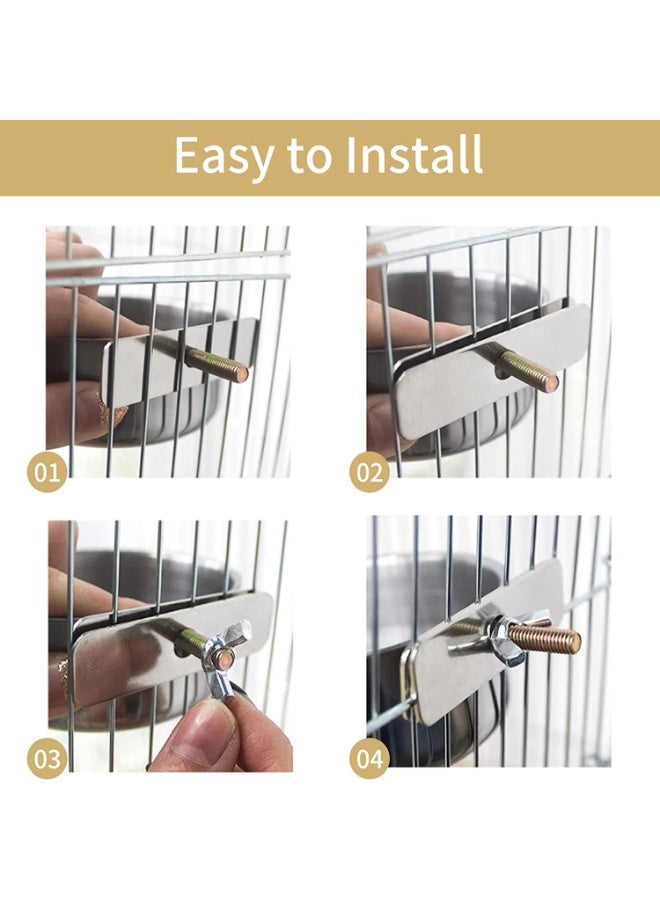 Easy to Install

01

02

03

04