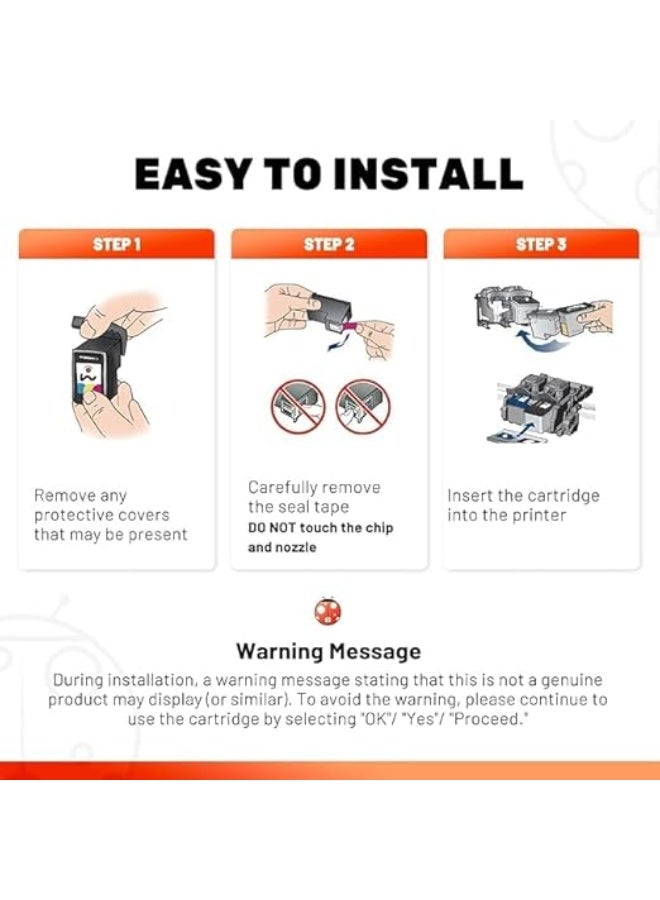 EASY TO INSTALL

STEP 1

Remove any protective covers that may be present

STEP 2

Carefully remove the seal tape
DO NOT touch the chip and nozzle

STEP 3

Insert the cartridge into the printer

Warning Message

During installation, a warning message stating that this is not a genuine product may display (or similar). To avoid the warning, please continue to use the cartridge by selecting "OK"/ "Yes"/ "Proceed."